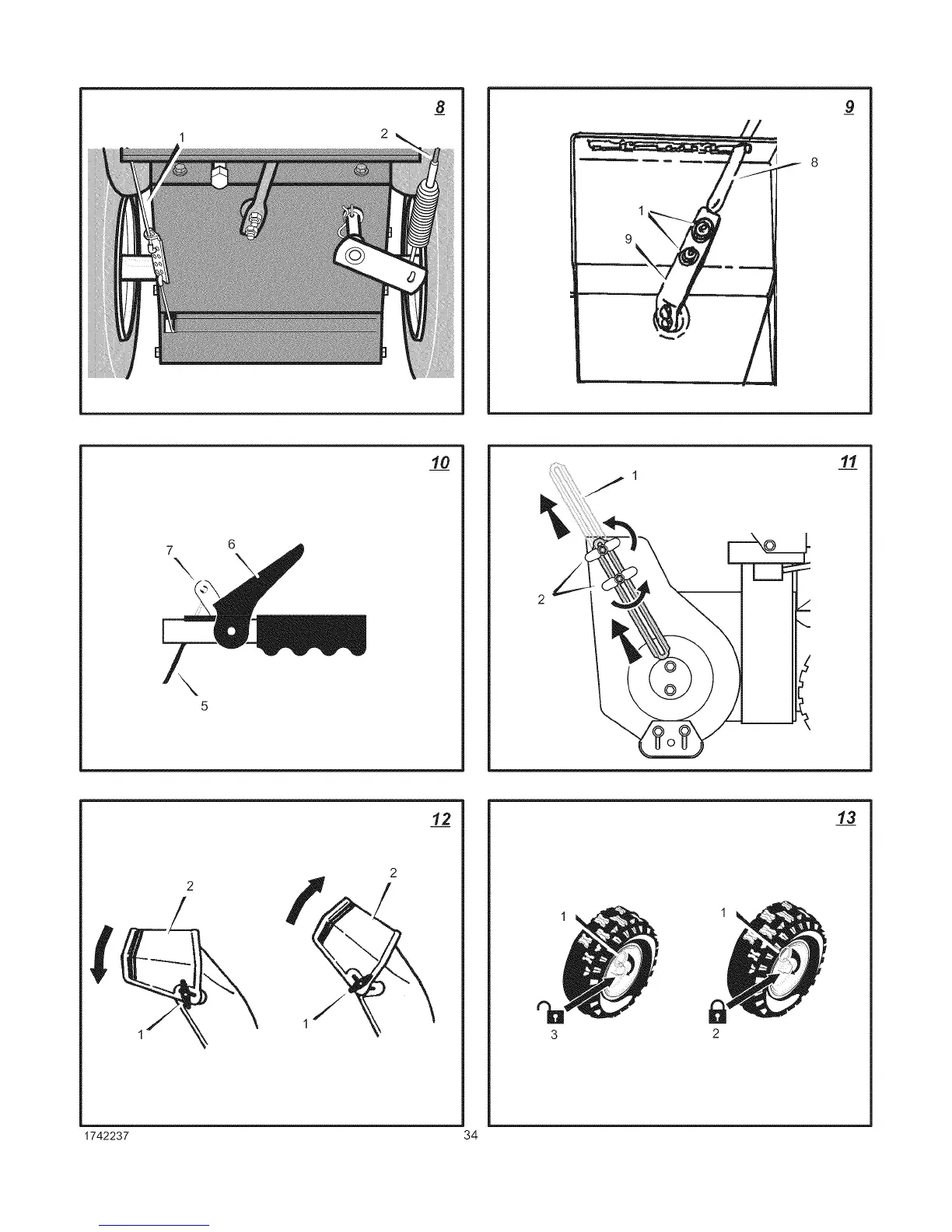 8
1
2

9
8
1
9

10
7
6
5

11
1
2

12
2
2
1
1

13
1
1
3
2

1742237
34