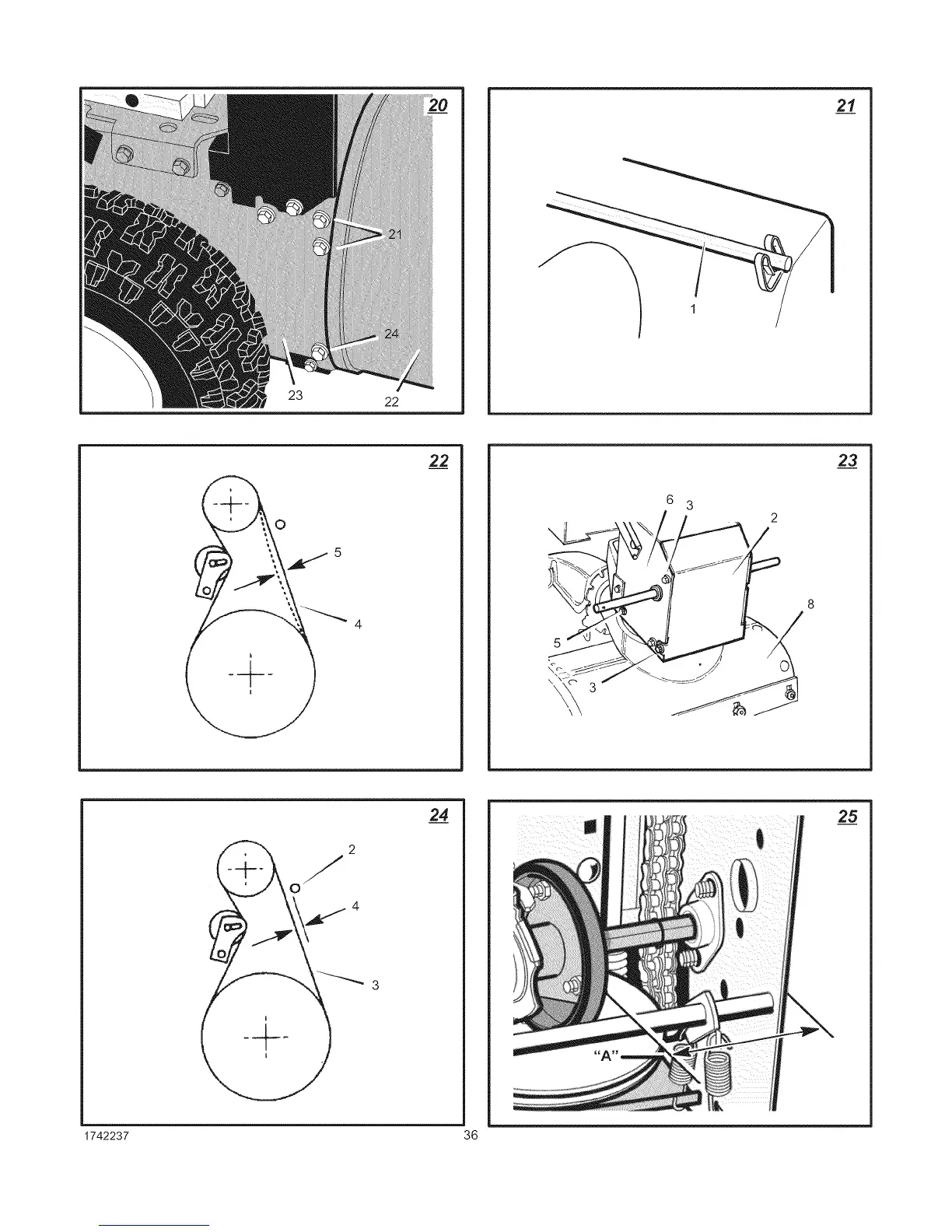 20

21

24

23

22

21

1

22

5

4

23

6

3

2

8

5

3

24

2

4

3

25

"A"

1742237

36