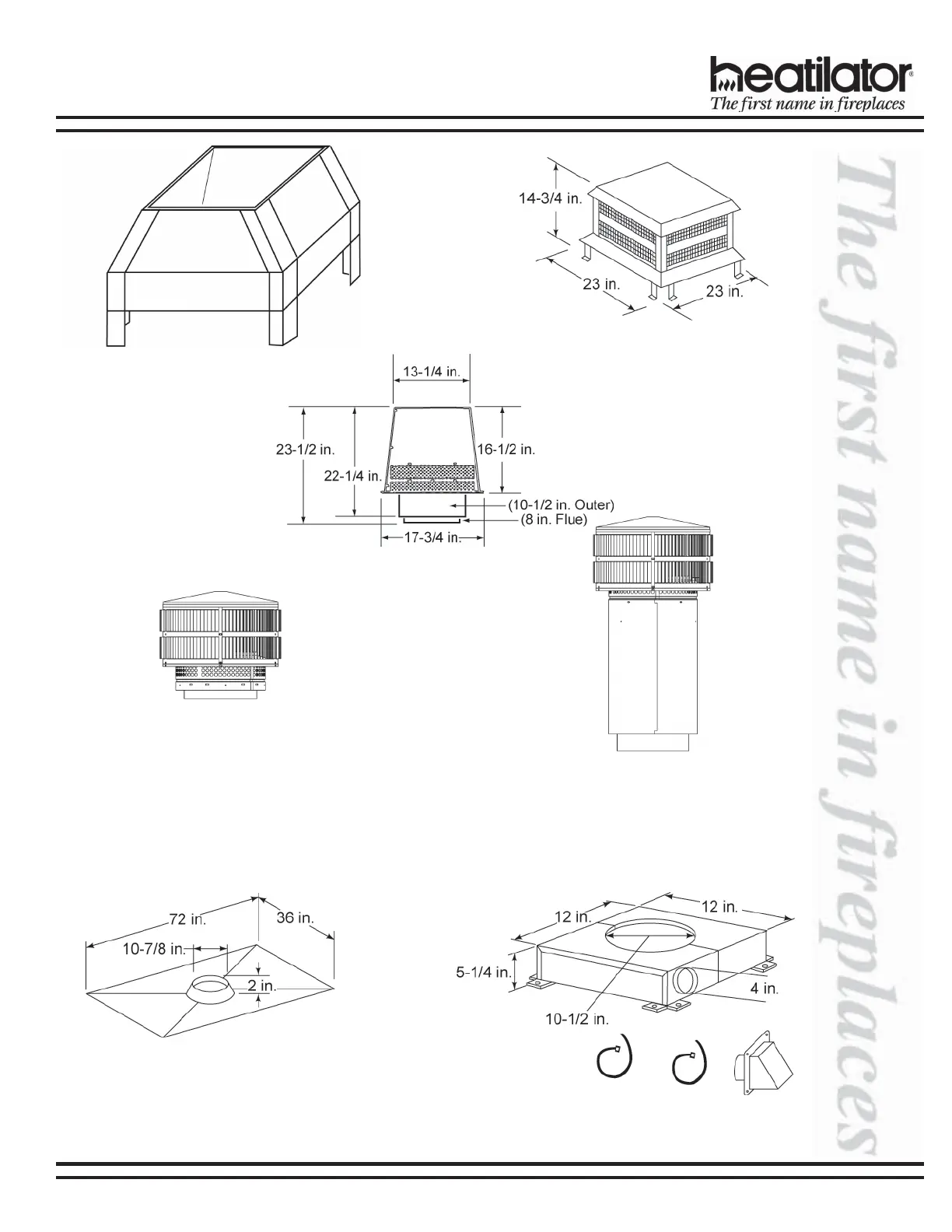 heatilator®
The first name in fireplaces

14-3/4 in.

23 in.

23 in.

13-1/4 in.

23-1/2 in.

22-1/4 in.

16-1/2 in.

(10-1/2 in. Outer)

(8 in. Flue)

17-3/4 in.

72 in.

36 in.

10-7/8 in.

2 in.

12 in.

12 in.

5-1/4 in.

4 in.

10-1/2 in.

The first name in fireplaces