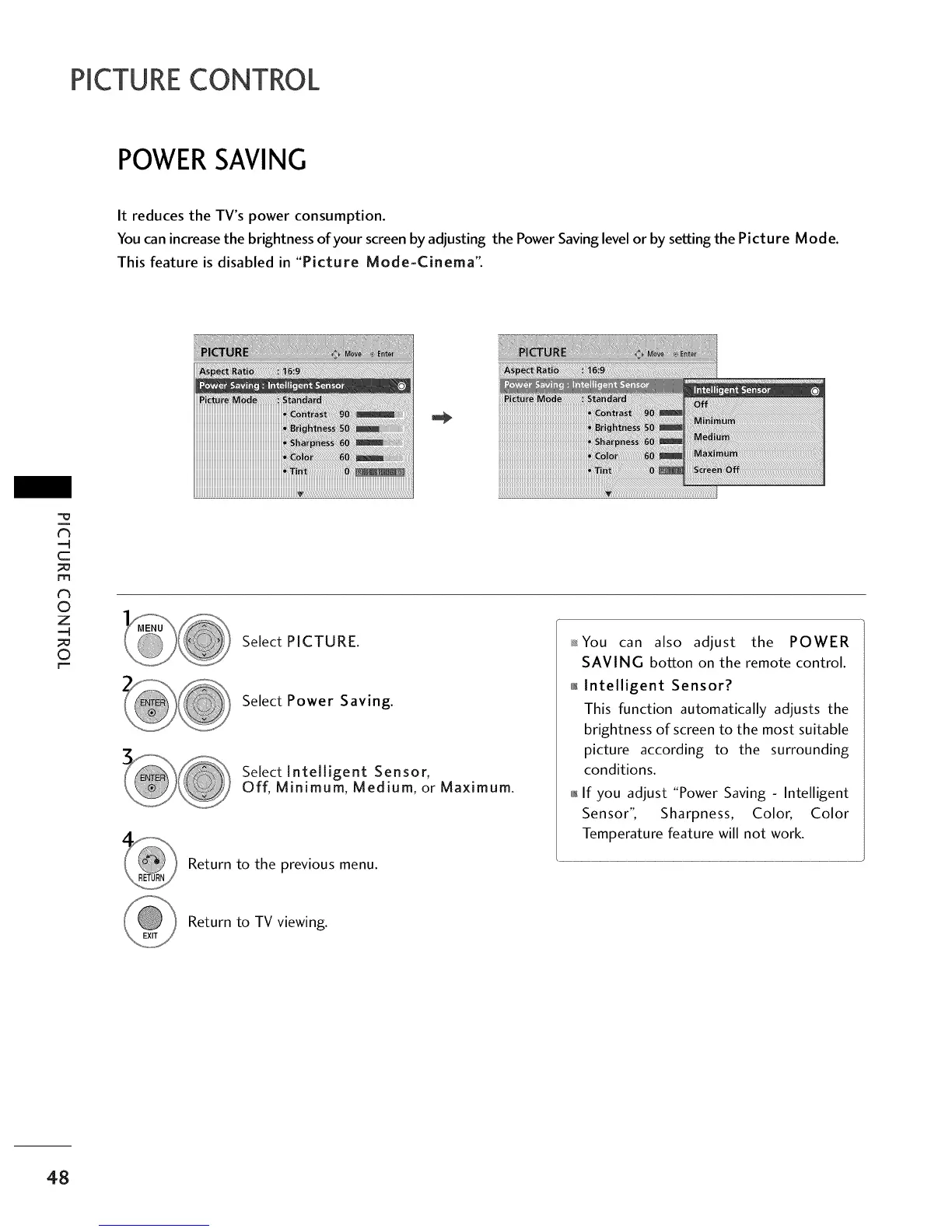 PICTURE CONTROL

POWER SAVING

It reduces the TV's power consumption.
You can increase the brightness of your screen by adjusting the Power Saving level or by setting the Picture Mode.
This feature is disabled in "Picture Mode-Cinema".

PICTURE Move Enter
Aspect Ratio : 16:9
Power Saving : Intelligent Sensor
Picture Mode : Standard
• Contrast 90
• Brightness 50
• Sharpness 60
• Color 60
• Tint 0

PICTURE Move Enter
Aspect Ratio : 16:9
Power Saving : Intelligent Sensor
Picture Mode : Standard
• Contrast 90
• Brightness 50
• Sharpness 60
• Color 60
• Tint 0
Intelligent Sensor
Off
Minimum
Medium
Maximum
Screen Off

PICTURE CONTROL

1 MENU Select PICTURE.

2 ENTER Select Power Saving.

3 ENTER Select Intelligent Sensor, Off, Minimum, Medium, or Maximum.

4 RETURN Return to the previous menu.

EXIT Return to TV viewing.

You can also adjust the POWER SAVING botton on the remote control.
Intelligent Sensor?
This function automatically adjusts the brightness of screen to the most suitable picture according to the surrounding conditions.
If you adjust "Power Saving - Intelligent Sensor", Sharpness, Color, Color Temperature feature will not work.

48