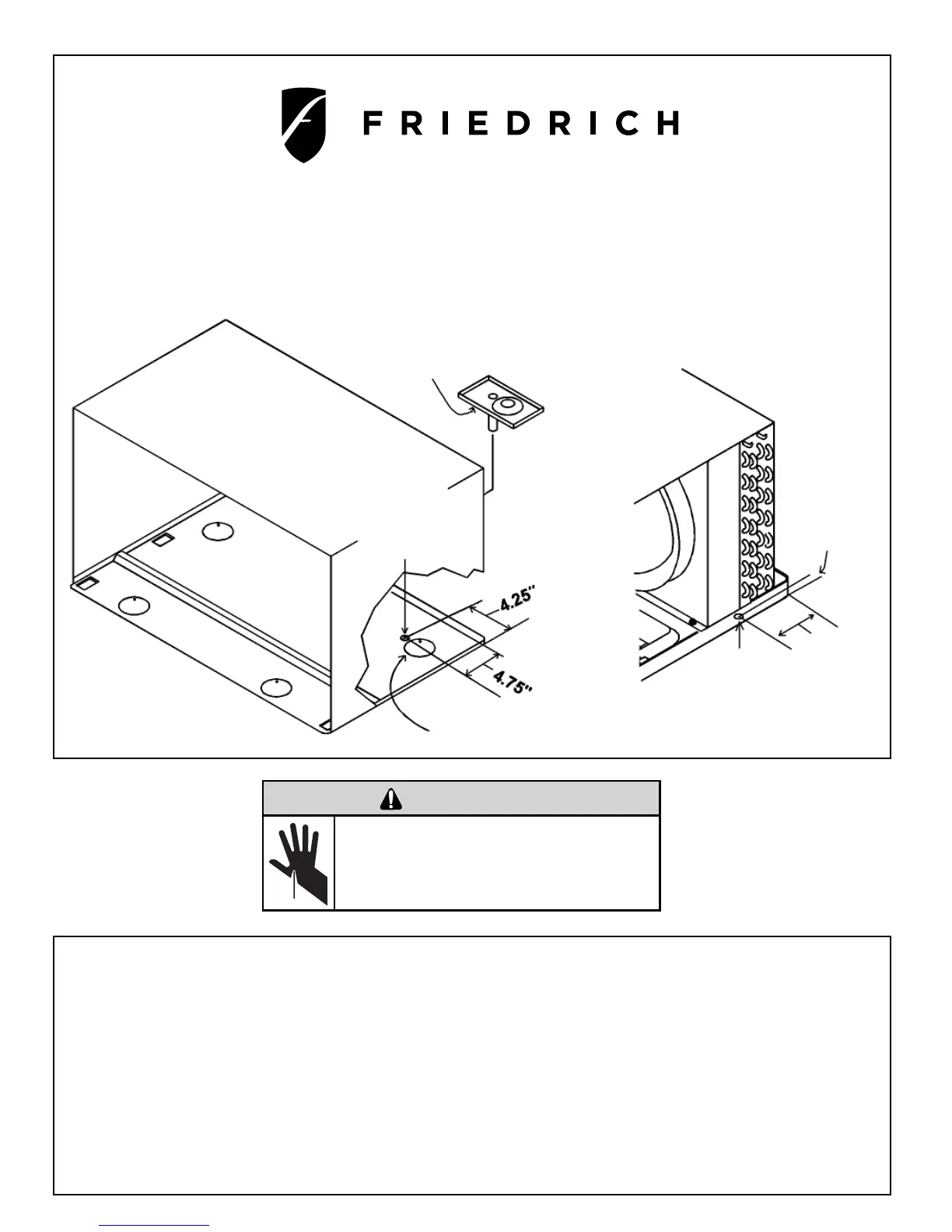 FRIEDRICH

4.25"

4.75"