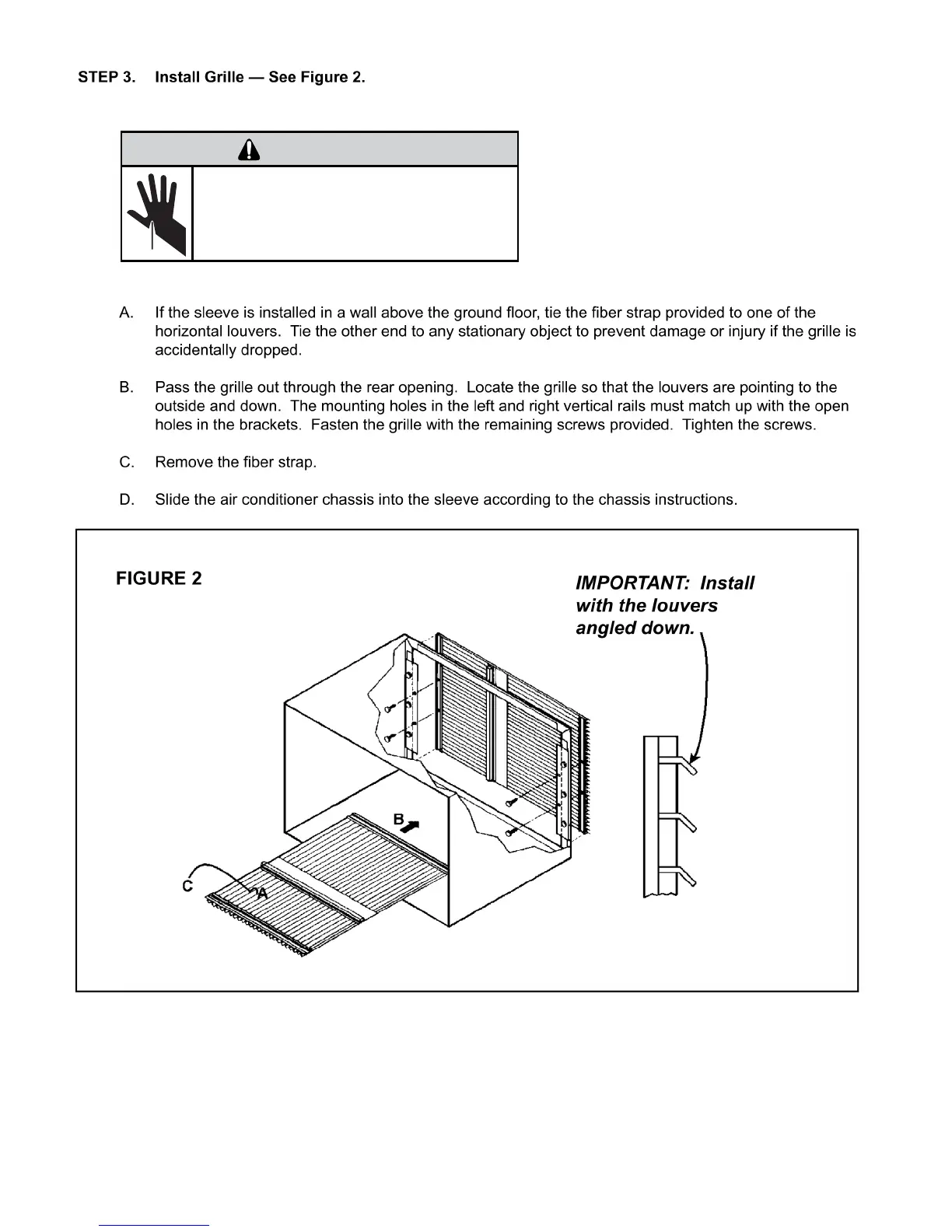 STEP 3. Install Grille — See Figure 2.

A. If the sleeve is installed in a wall above the ground floor, tie the fiber strap provided to one of the horizontal louvers. Tie the other end to any stationary object to prevent damage or injury if the grille is accidentally dropped.

B. Pass the grille out through the rear opening. Locate the grille so that the louvers are pointing to the outside and down. The mounting holes in the left and right vertical rails must match up with the open holes in the brackets. Fasten the grille with the remaining screws provided. Tighten the screws.

C. Remove the fiber strap.

D. Slide the air conditioner chassis into the sleeve according to the chassis instructions.

FIGURE 2

IMPORTANT: Install with the louvers angled down.

B

C

A