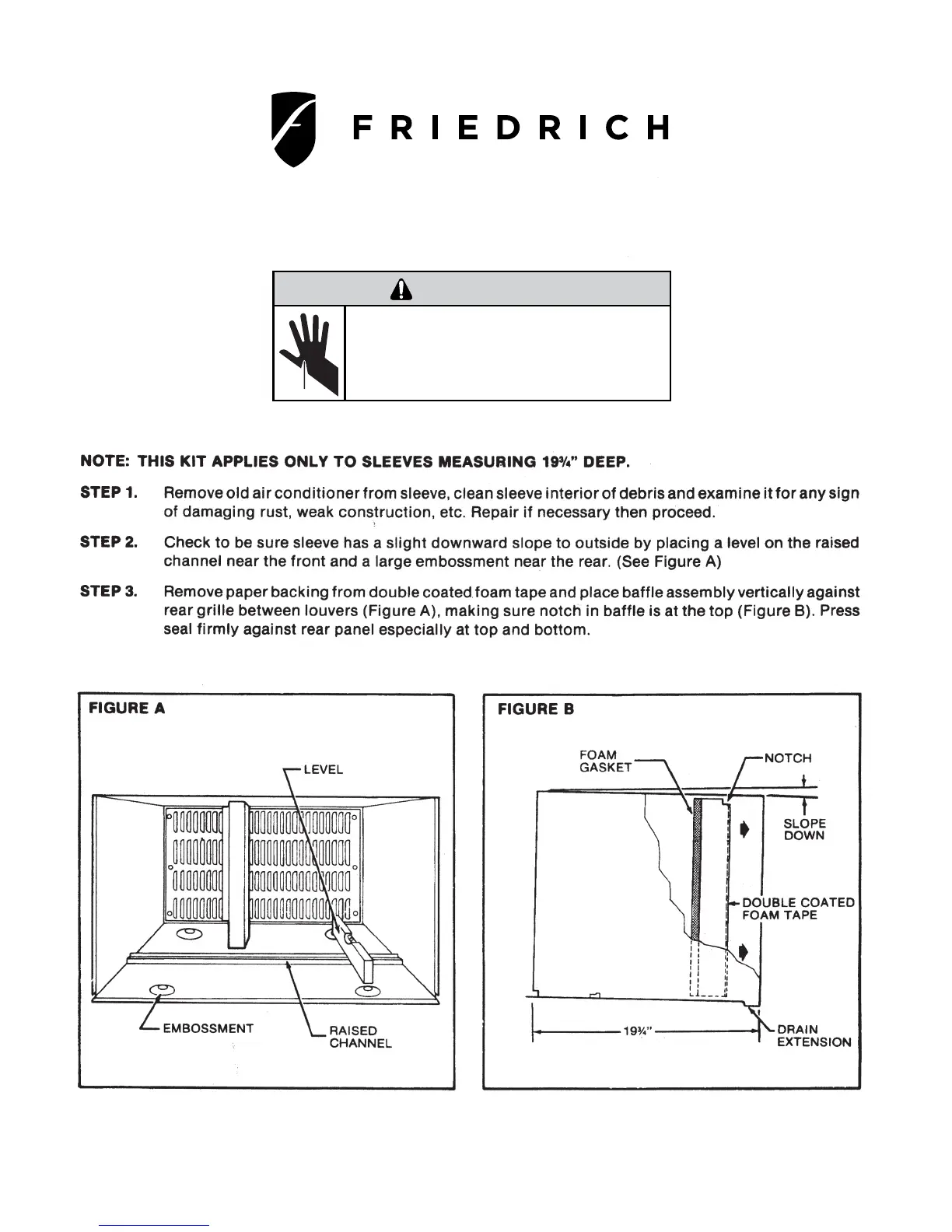 FRIEDRICH

NOTE: THIS KIT APPLIES ONLY TO SLEEVES MEASURING 19¾" DEEP.

STEP 1. Remove old air conditioner from sleeve, clean sleeve interior of debris and examine it for any sign of damaging rust, weak construction, etc. Repair if necessary then proceed.

STEP 2. Check to be sure sleeve has a slight downward slope to outside by placing a level on the raised channel near the front and a large embossment near the rear. (See Figure A)

STEP 3. Remove paper backing from double coated foam tape and place baffle assembly vertically against rear grille between louvers (Figure A), making sure notch in baffle is at the top (Figure B). Press seal firmly against rear panel especially at top and bottom.

FIGURE A

LEVEL

EMBOSSMENT

RAISED CHANNEL

FIGURE B

FOAM GASKET

NOTCH

SLOPE DOWN

DOUBLE COATED FOAM TAPE

19¾"

DRAIN EXTENSION