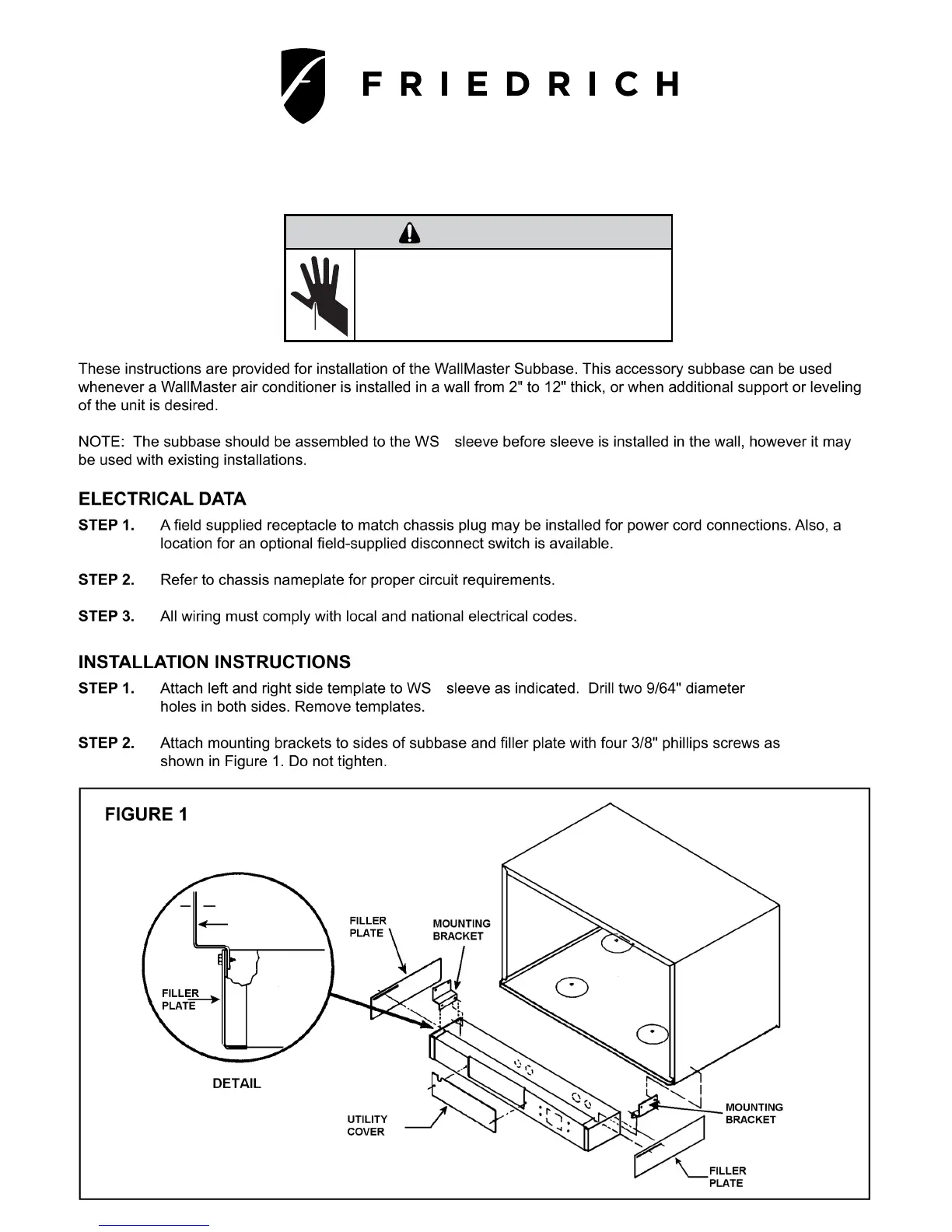 FRIEDRICH

These instructions are provided for installation of the WallMaster Subbase. This accessory subbase can be used whenever a WallMaster air conditioner is installed in a wall from 2" to 12" thick, or when additional support or leveling of the unit is desired.

NOTE: The subbase should be assembled to the WS sleeve before sleeve is installed in the wall, however it may be used with existing installations.

ELECTRICAL DATA

STEP 1. A field supplied receptacle to match chassis plug may be installed for power cord connections. Also, a location for an optional field-supplied disconnect switch is available.

STEP 2. Refer to chassis nameplate for proper circuit requirements.

STEP 3. All wiring must comply with local and national electrical codes.

INSTALLATION INSTRUCTIONS

STEP 1. Attach left and right side template to WS sleeve as indicated. Drill two 9/64" diameter holes in both sides. Remove templates.

STEP 2. Attach mounting brackets to sides of subbase and filler plate with four 3/8" phillips screws as shown in Figure 1. Do not tighten.

FIGURE 1

FILLER PLATE

DETAIL

FILLER PLATE

MOUNTING BRACKET

UTILITY COVER

MOUNTING BRACKET

FILLER PLATE