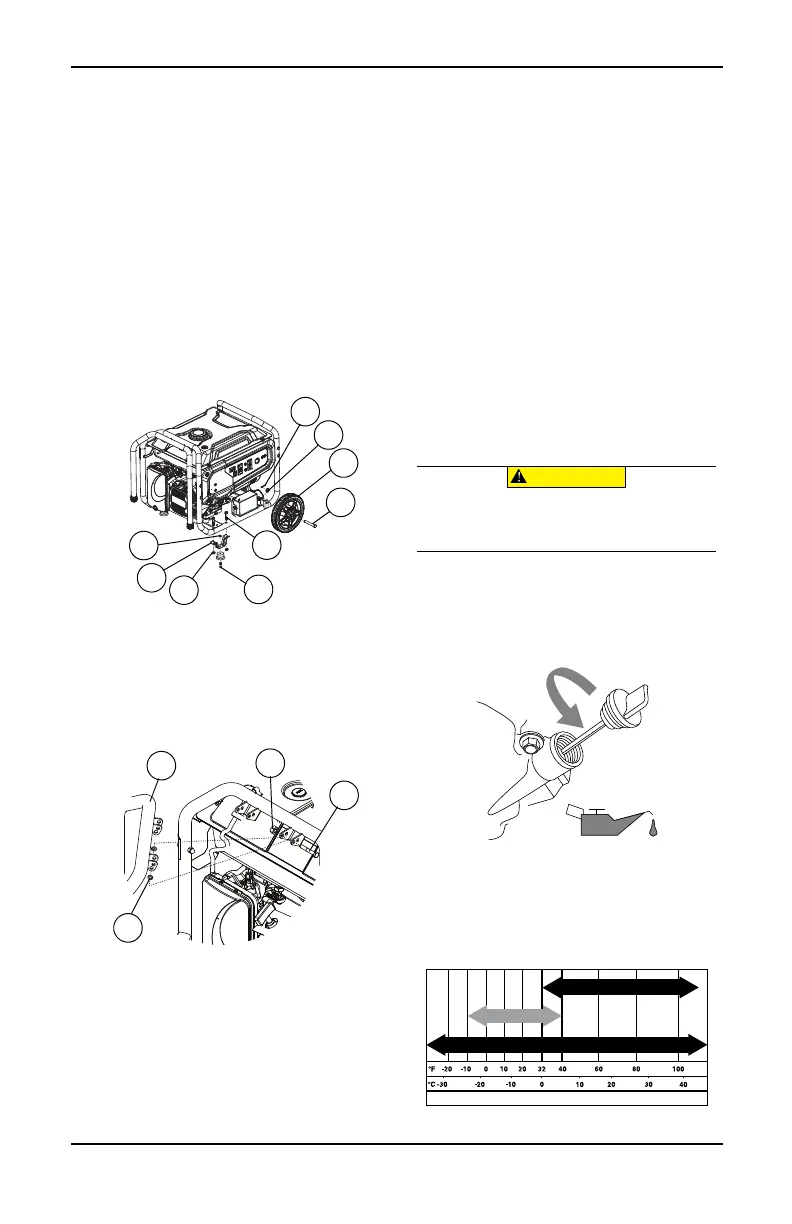 °F -20 -10 0 10 20 32 40 60 80 100

°C -30 -20 -10 0 10 20 30 40