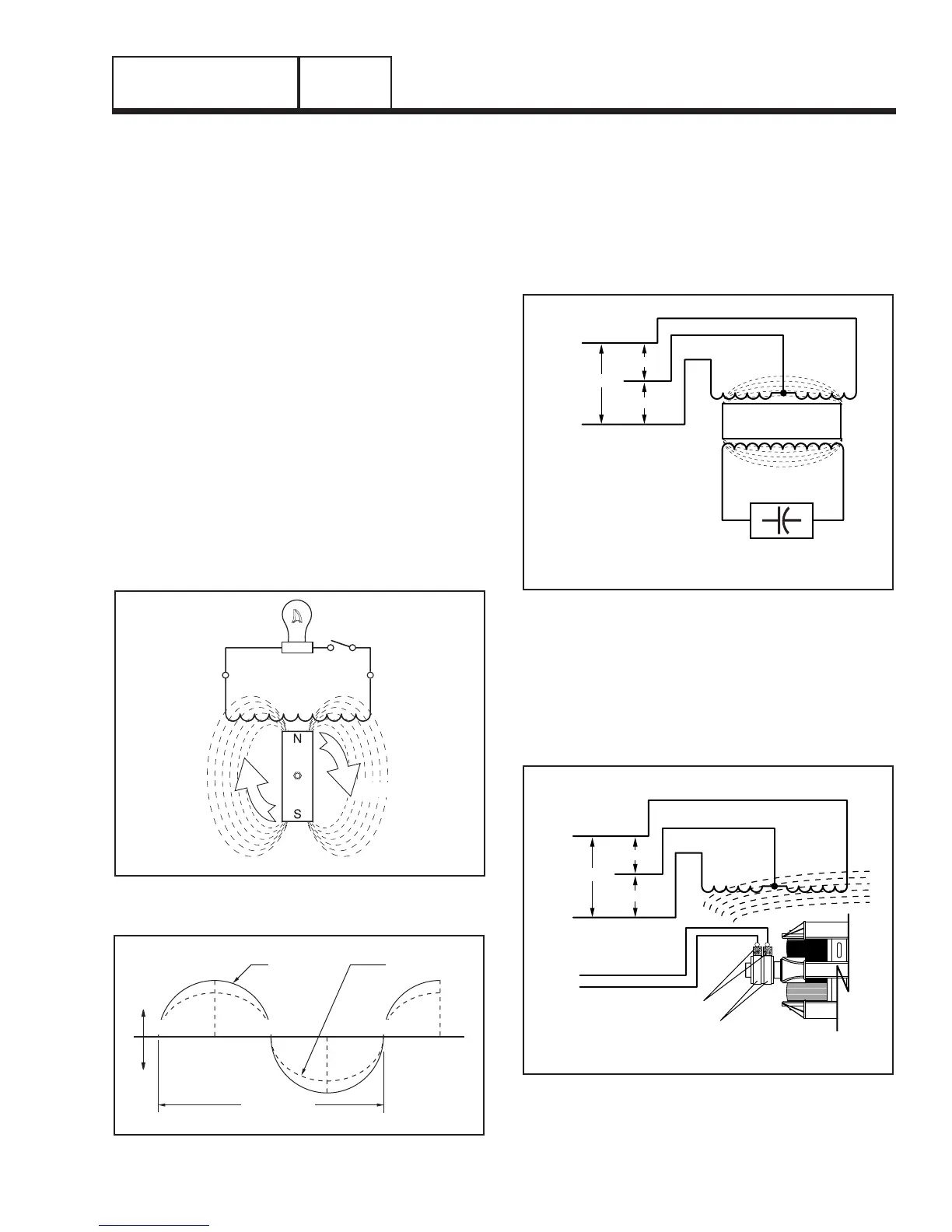 N

S