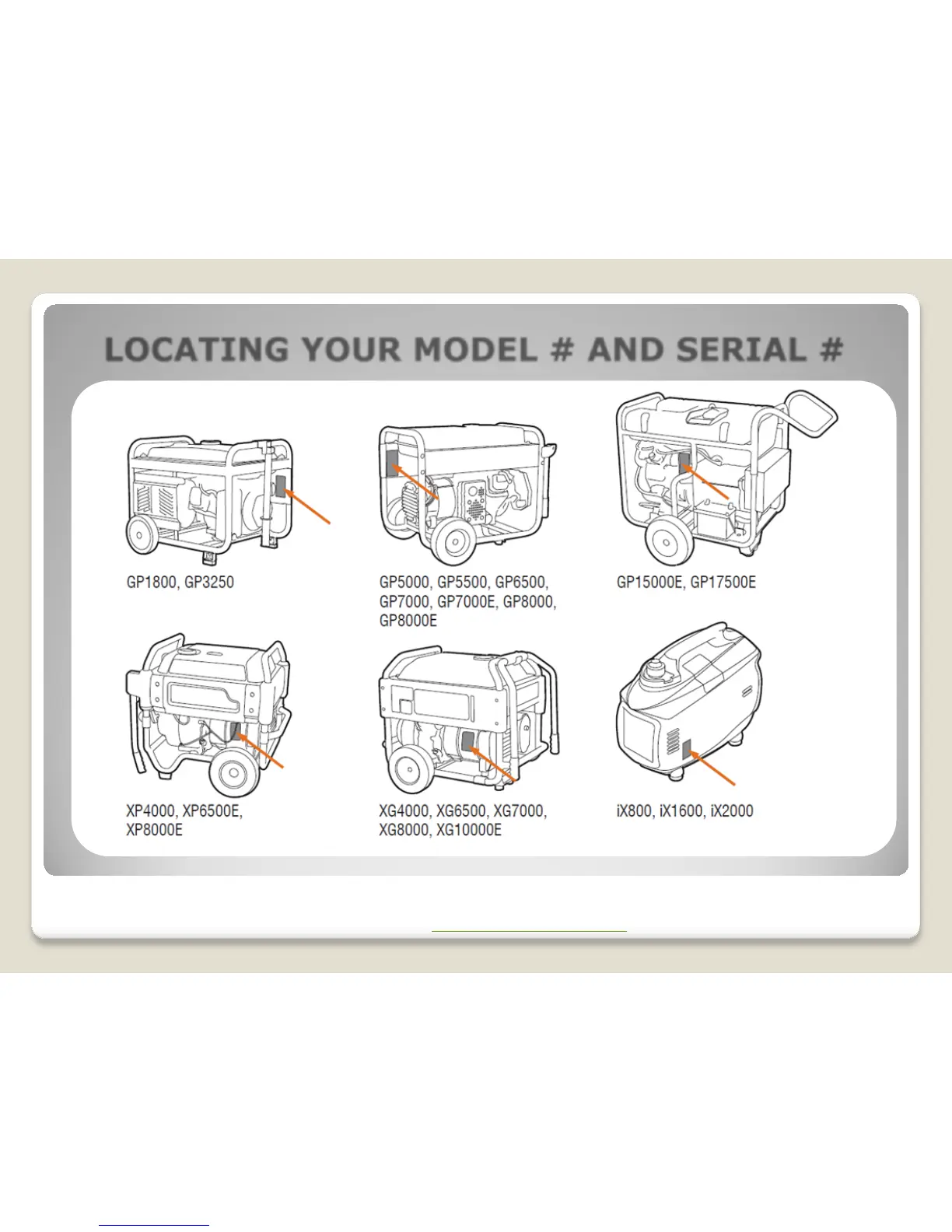 LOCATING YOUR MODEL # AND SERIAL #

GP1800, GP3250

GP5000, GP5500, GP6500, GP7000, GP7000E, GP8000, GP8000E

GP15000E, GP17500E

XP4000, XP6500E, XP8000E

XG4000, XG6500, XG7000, XG8000, XG10000E

iX800, iX1600, iX2000