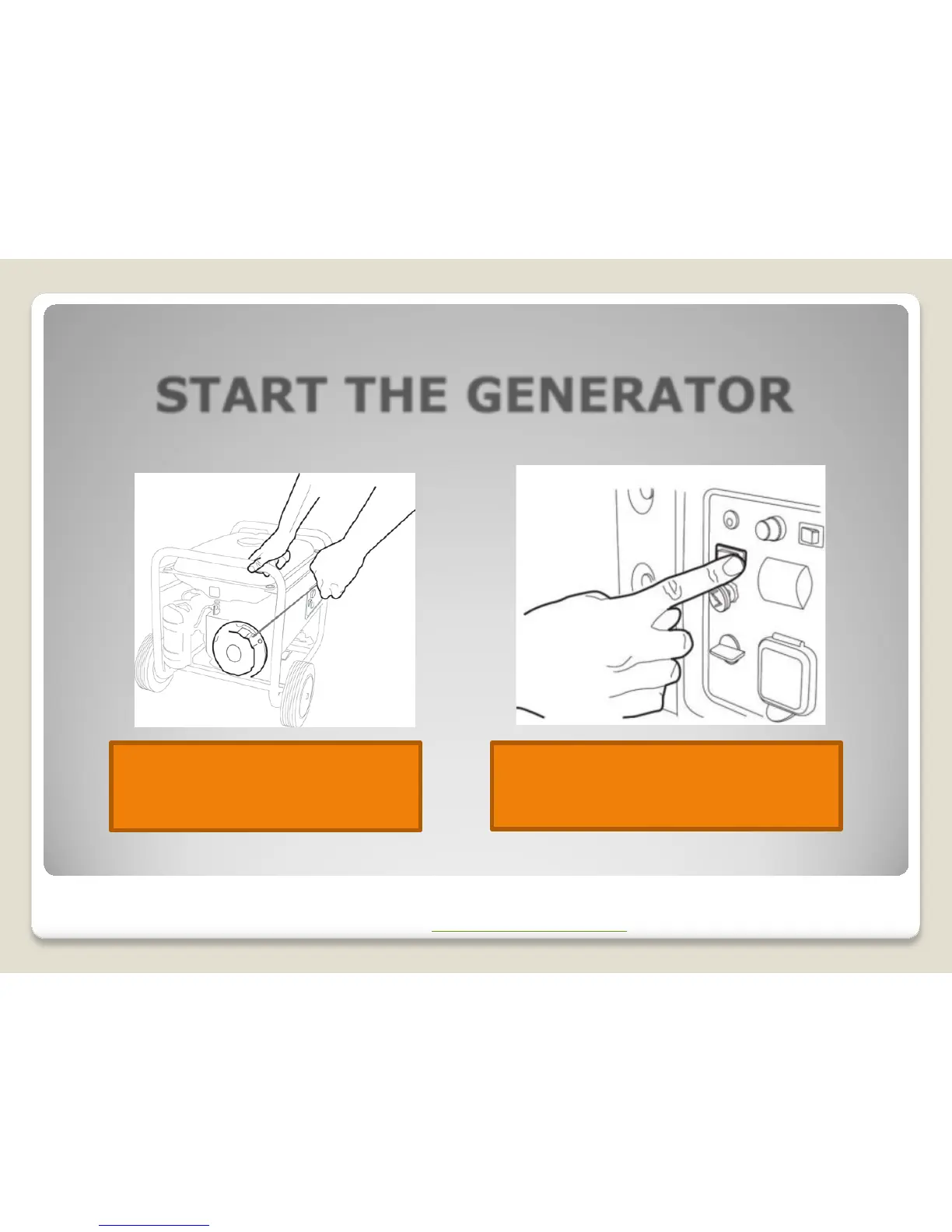 START THE GENERATOR