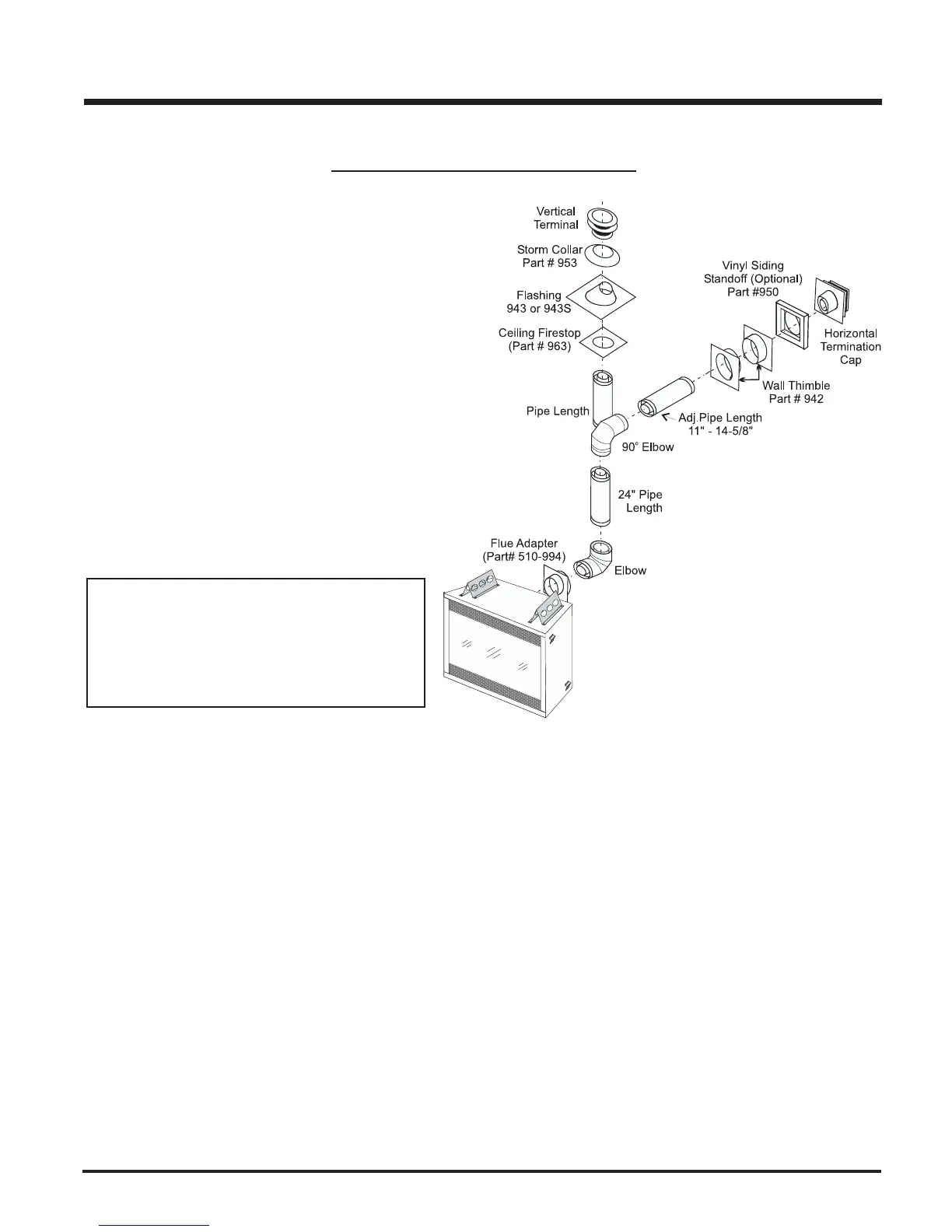 Vertical Terminal

Storm Collar Part # 953

Flashing 943 or 943S

Ceiling Firestop (Part # 963)

Vinyl Siding Standoff (Optional) Part #950

Horizontal Termination Cap

Wall Thimble Part # 942

Pipe Length

Adj.Pipe Length 11" - 14-5/8"

90° Elbow

24" Pipe Length

Flue Adapter (Part# 510-994)

Elbow