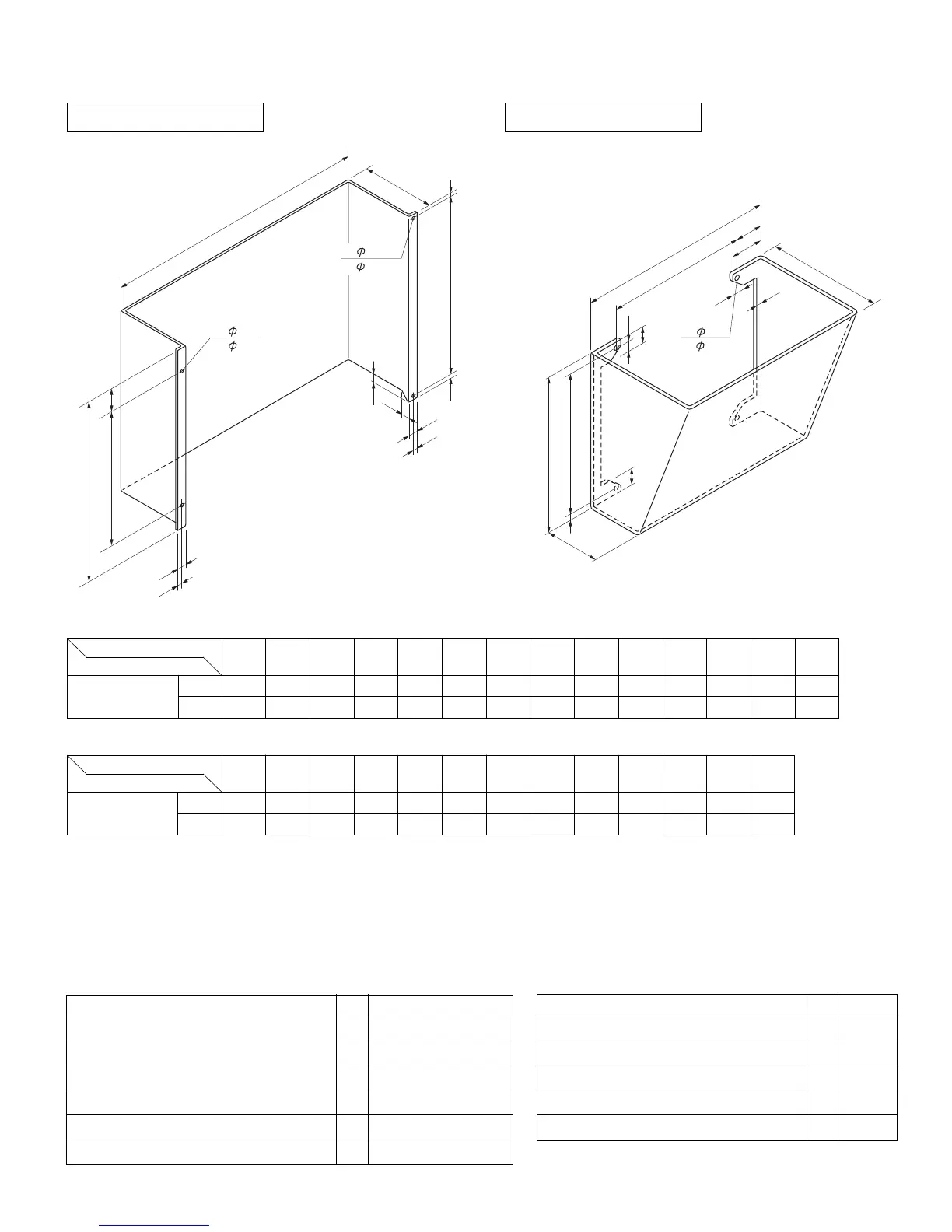 $\phi$
$\phi$

$\phi$
$\phi$

$\phi$
$\phi$