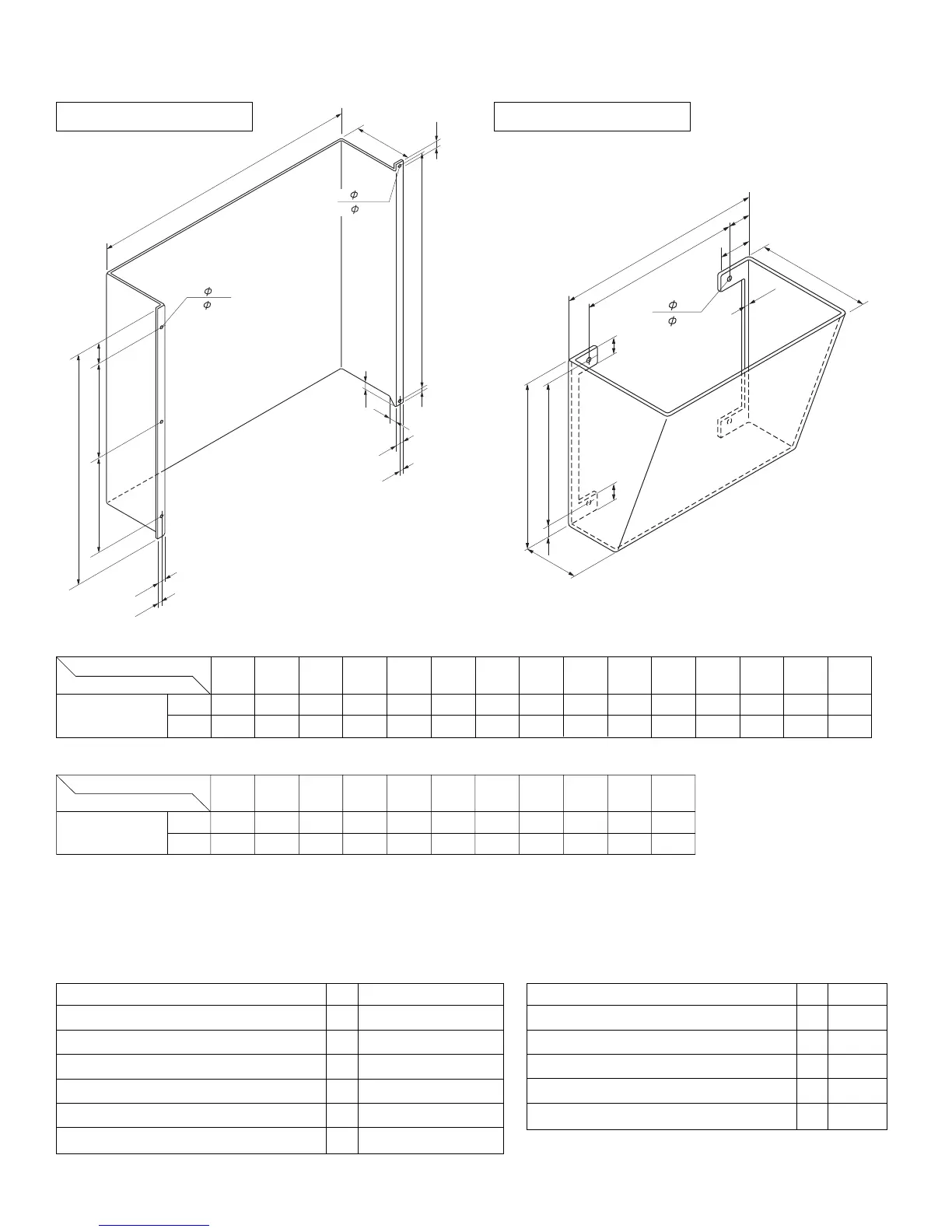 $\phi$
$\phi$
$\phi$
$\phi$
$\phi$
$\phi$