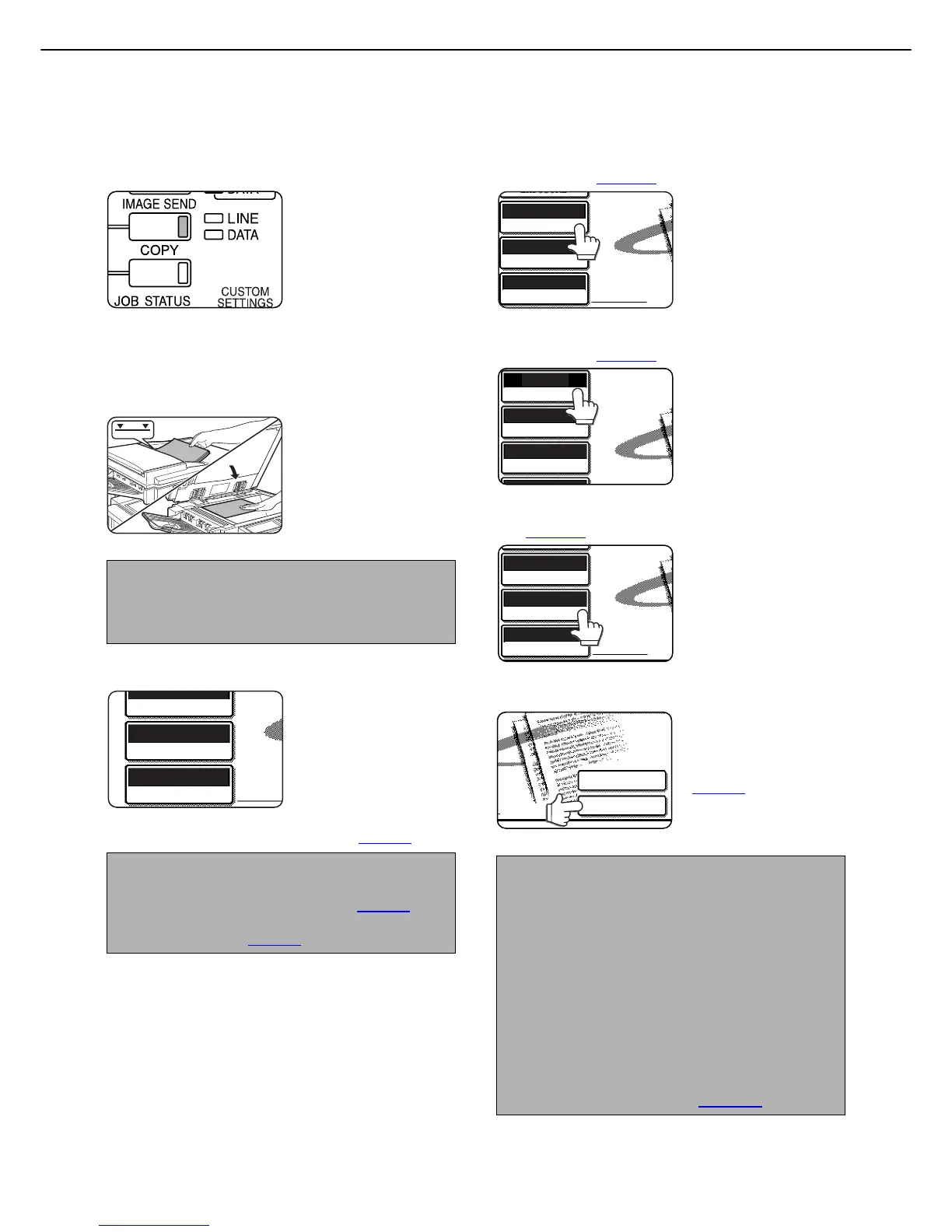 IMAGE SEND
LINE
DATA
COPY
JOB STATUS
CUSTOM SETTINGS