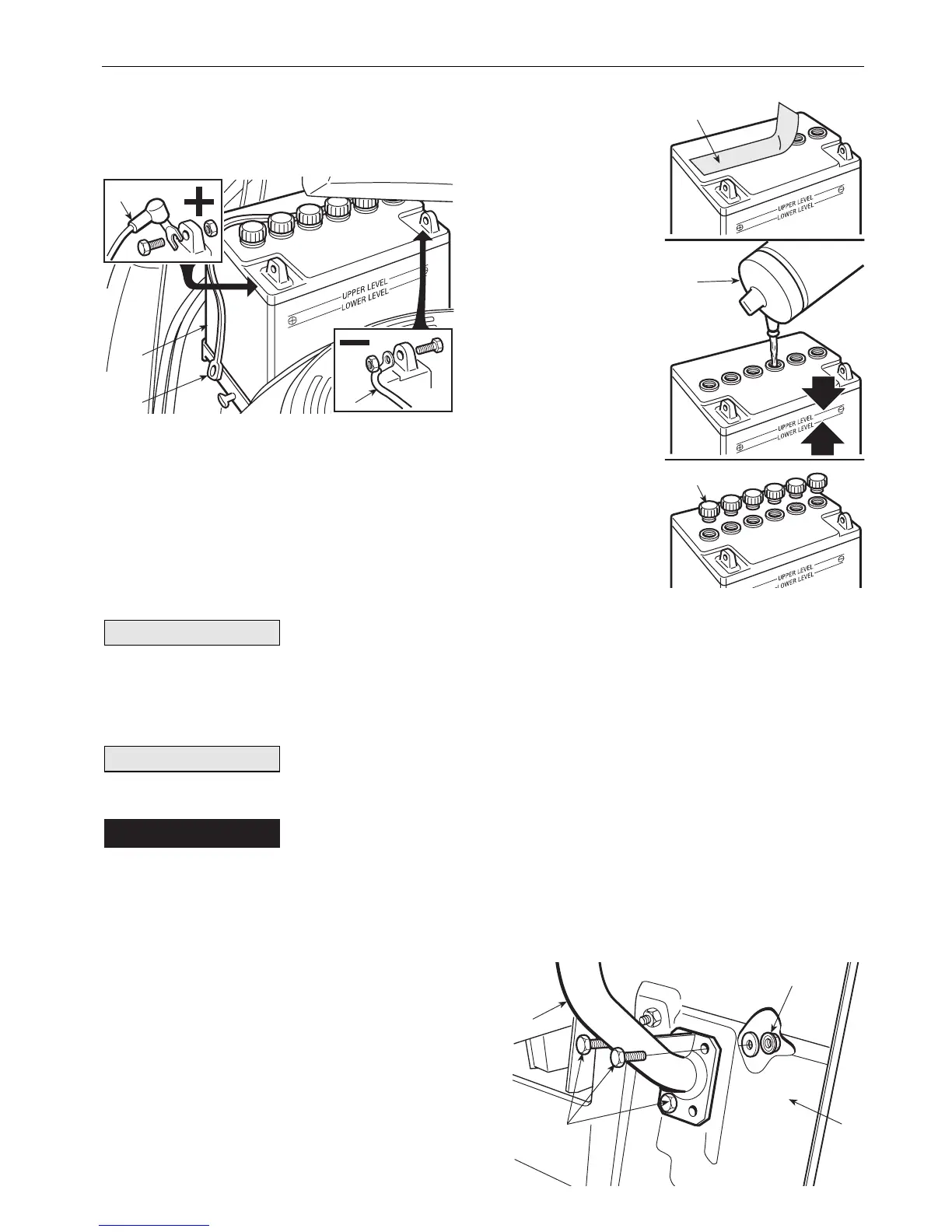 UPPER LEVEL
LOWER LEVEL

UPPER LEVEL
LOWER LEVEL

UPPER LEVEL
LOWER LEVEL

UPPER LEVEL
LOWER LEVEL