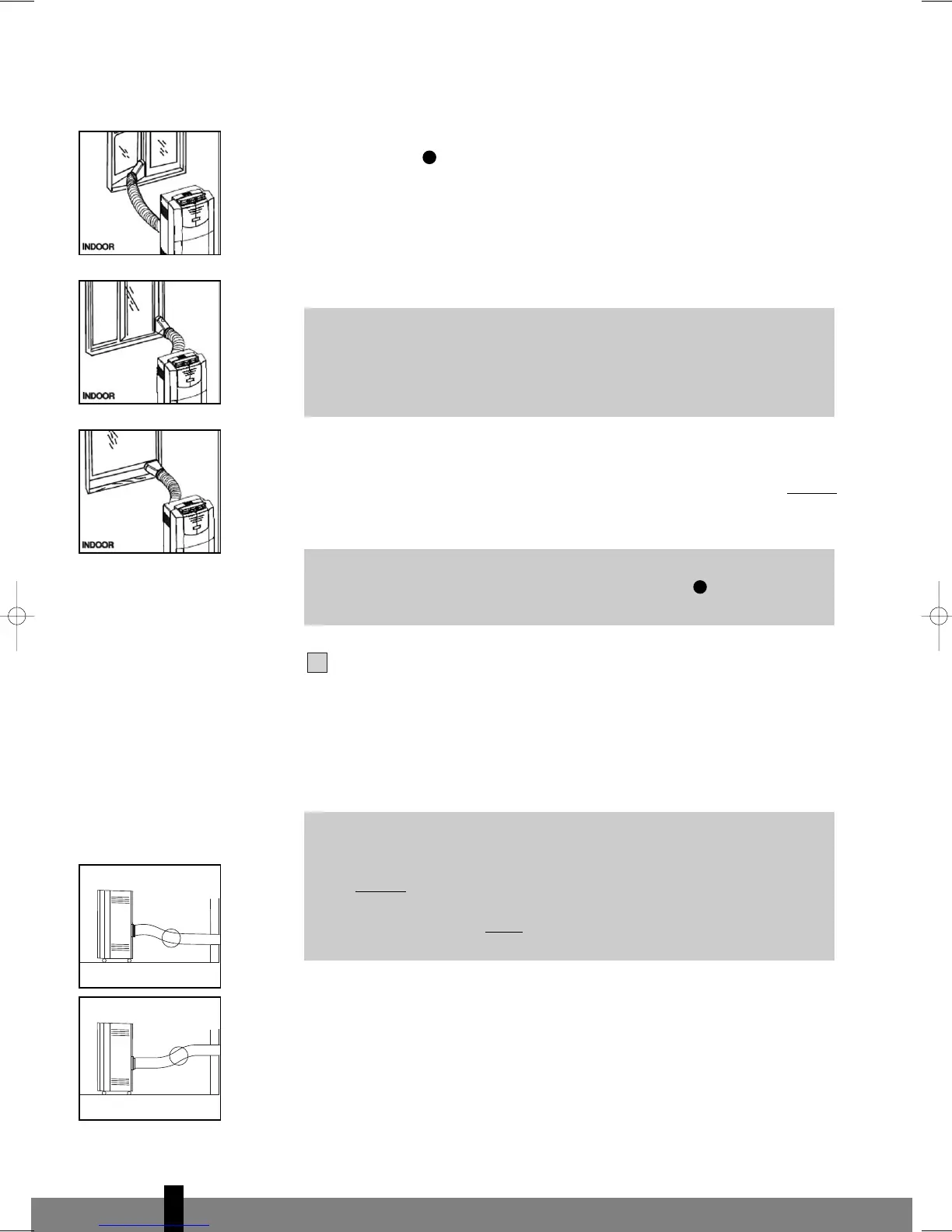 INDOOR

INDOOR

INDOOR