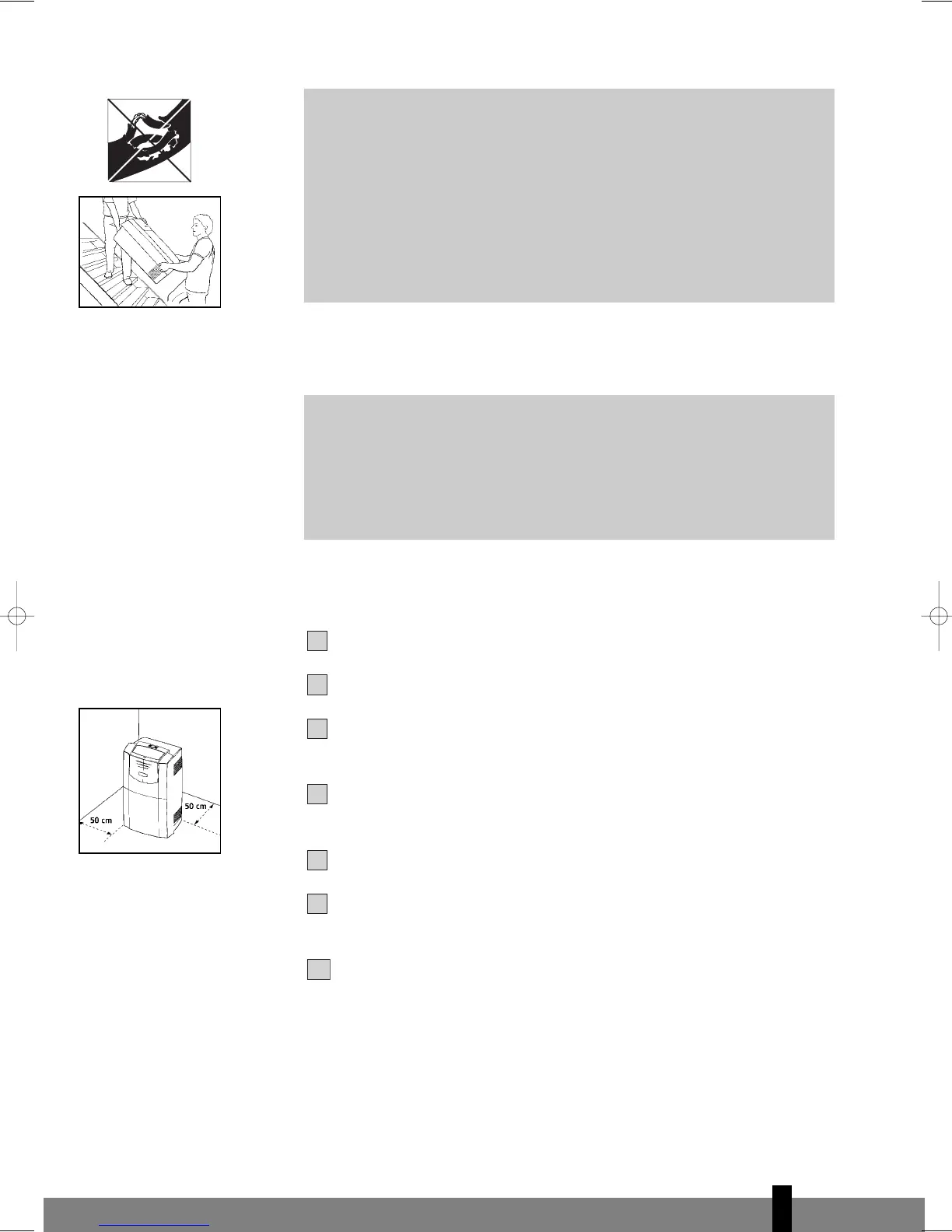 50 cm

50 cm