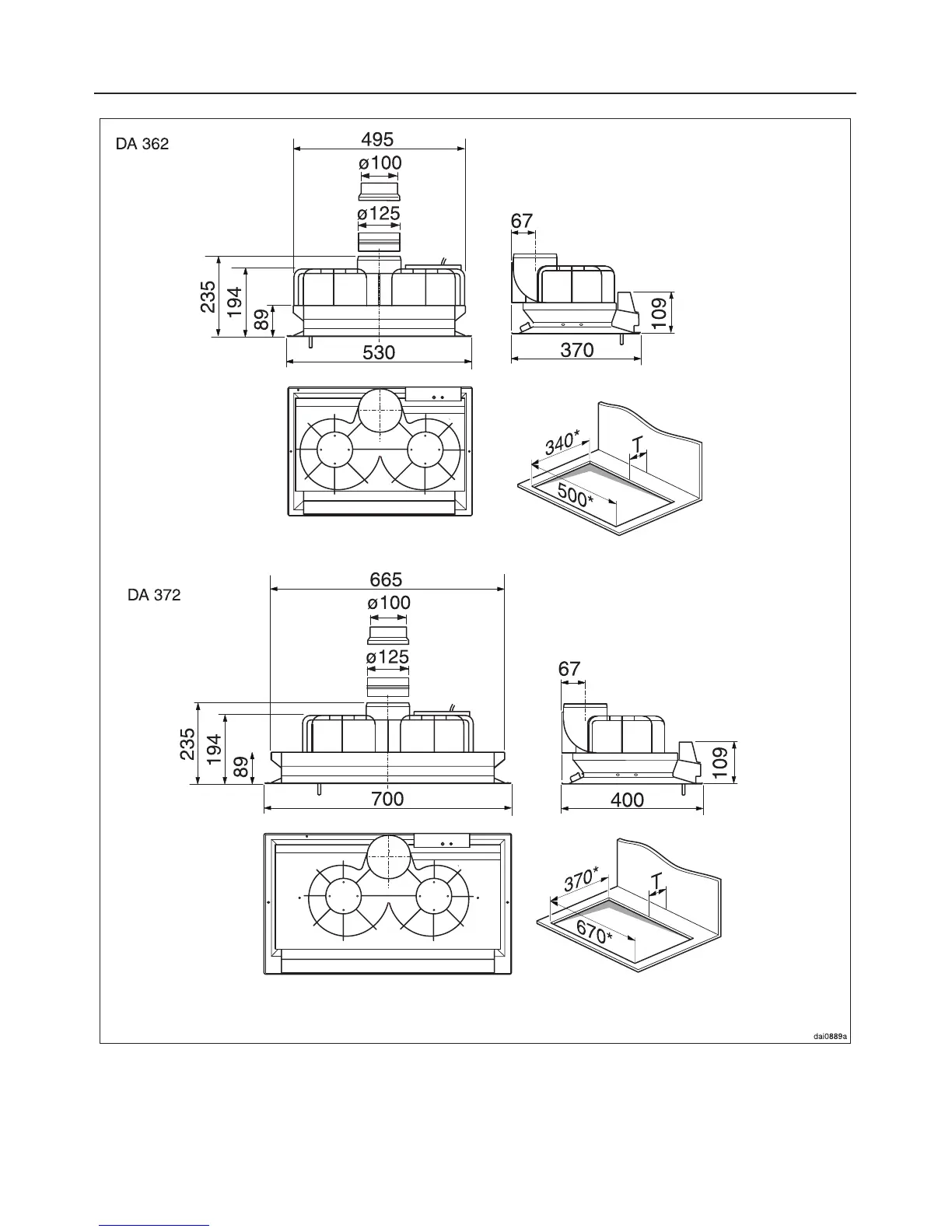 DA 362

495

ø100

ø125

235

194

89

530

67

109

370

340*

T

500*

DA 372

665

ø100

ø125

235

194

89

700

67

109

400

370*

T

670*

dai0889a