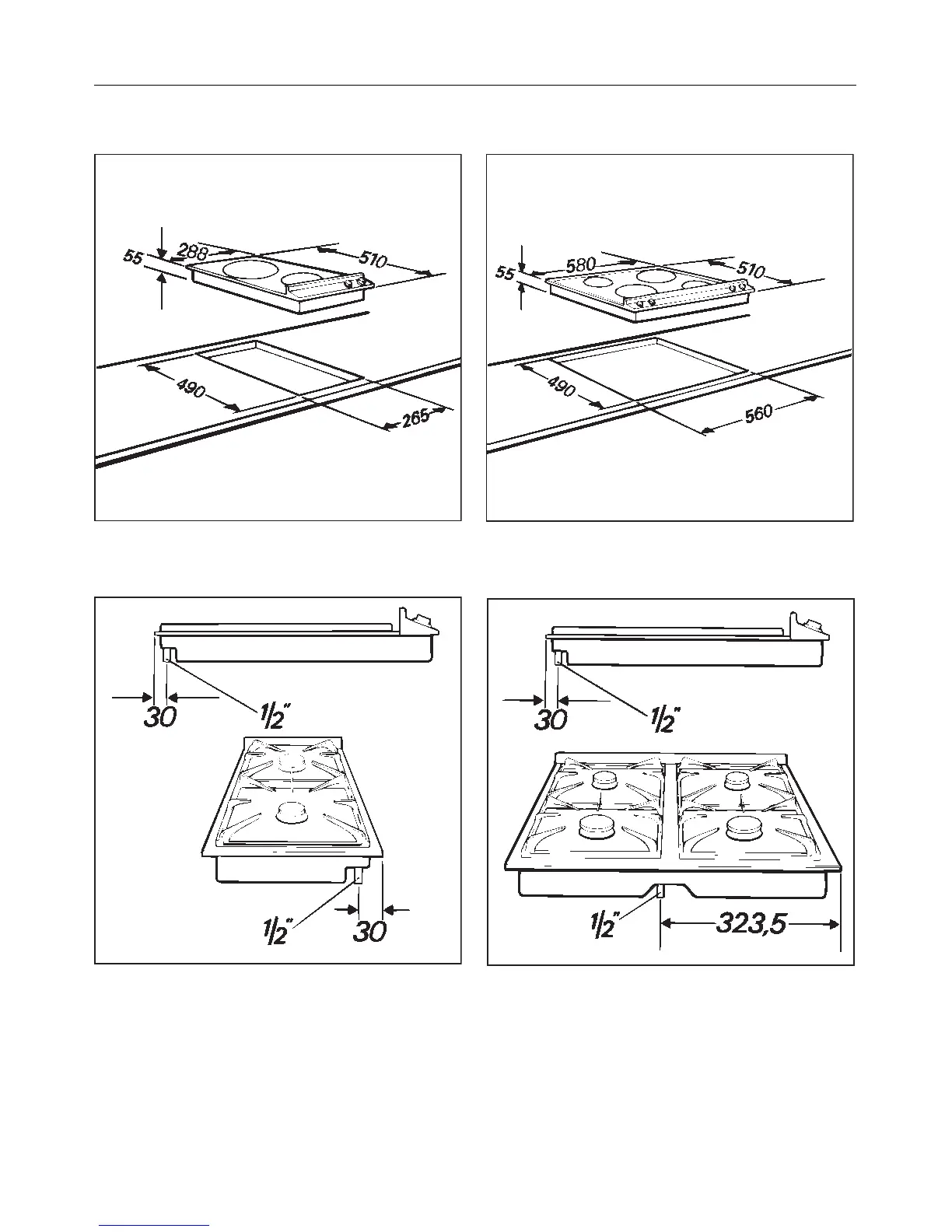 55
288
510
490
265

55
580
510
490
560

30
1/2"
1/2"
30

30
1/2"
1/2"
323,5