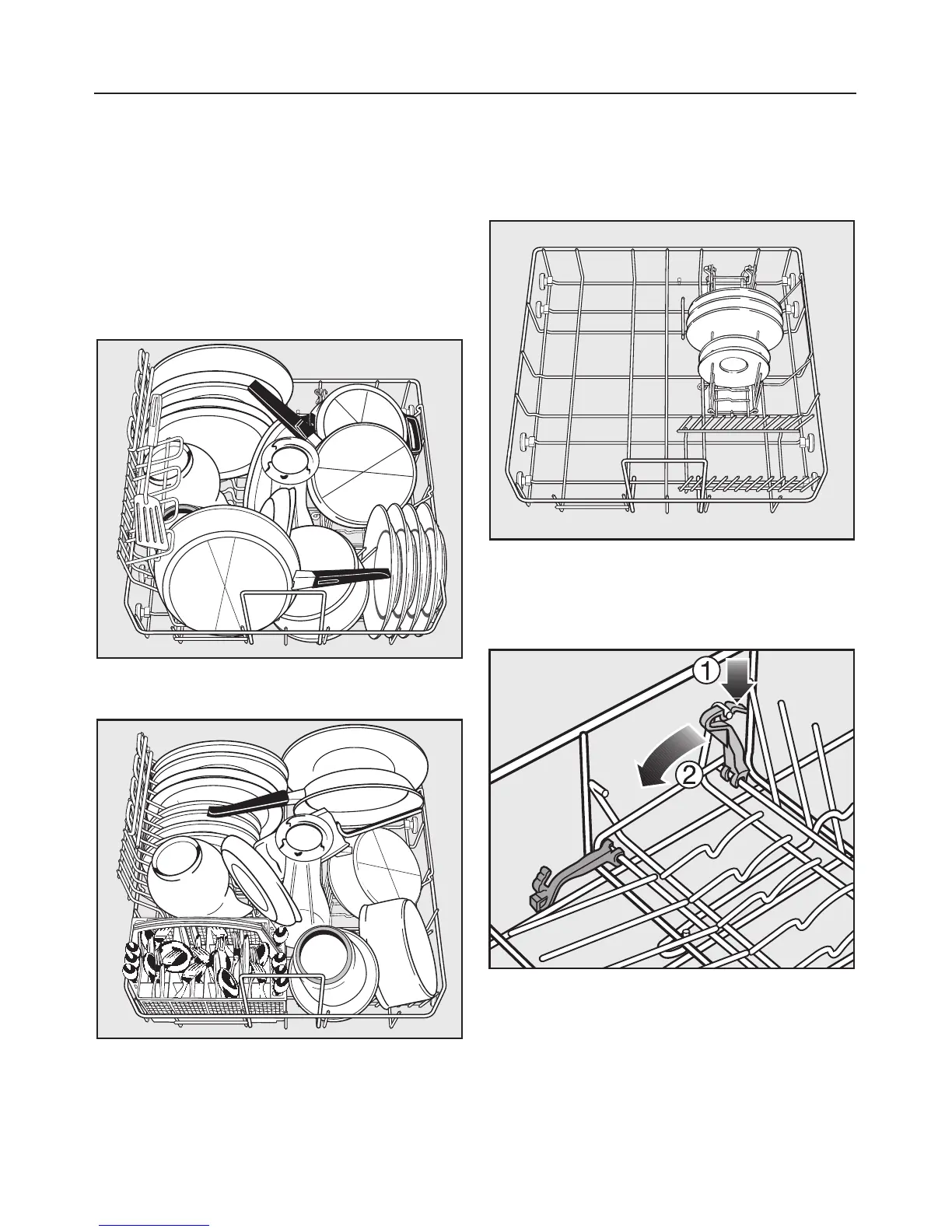 1

2