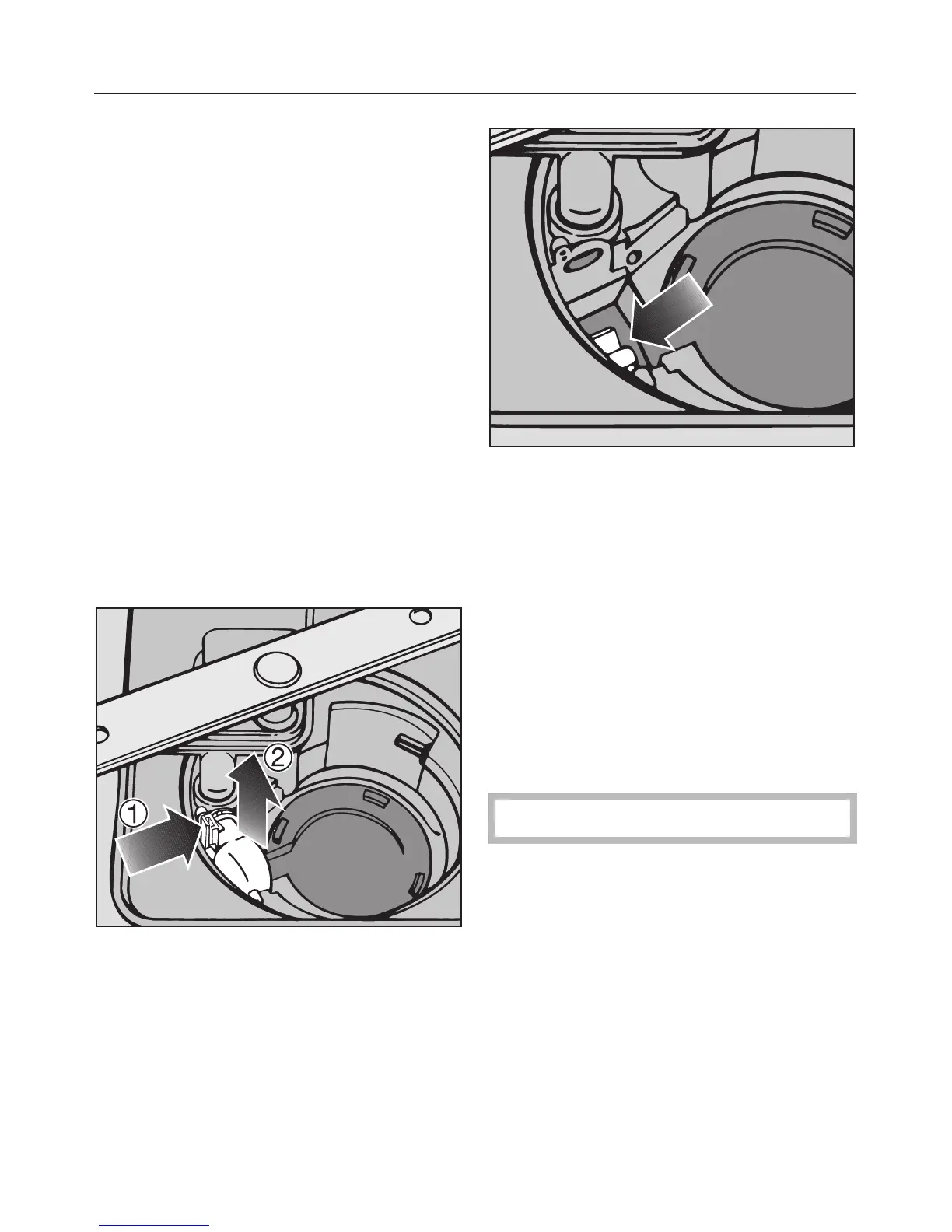 1
2