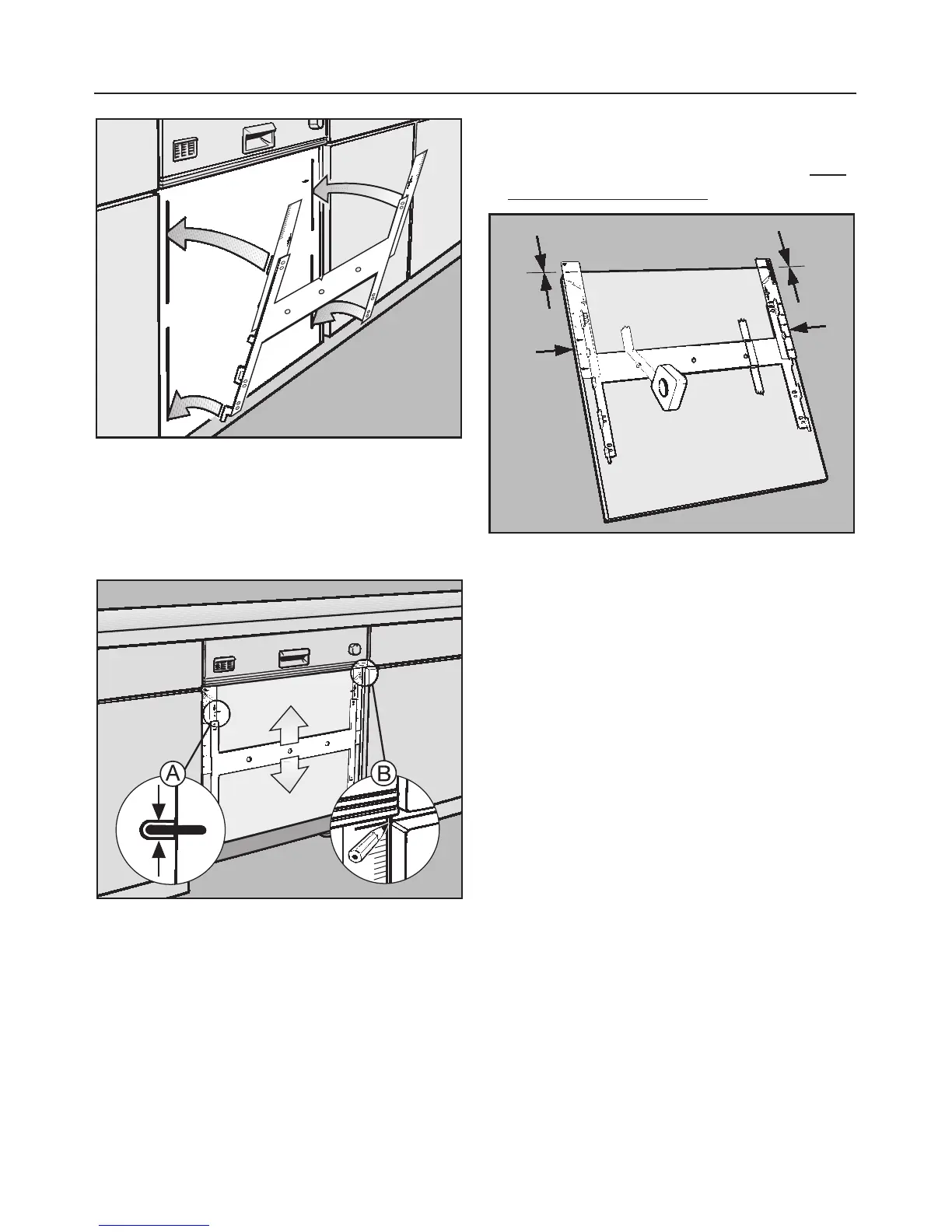 A

B