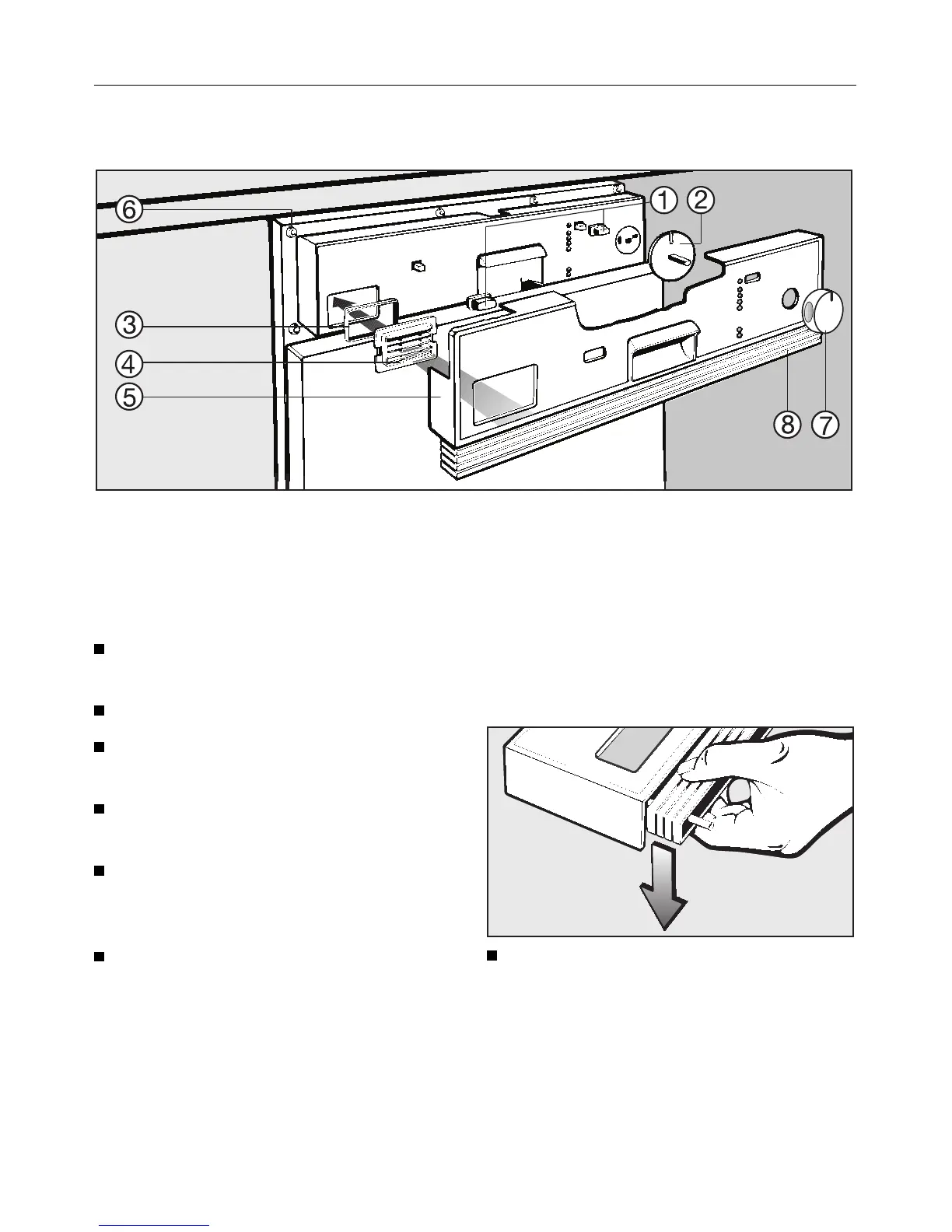 ⑥
①
②
③
④
⑤
⑧
⑦