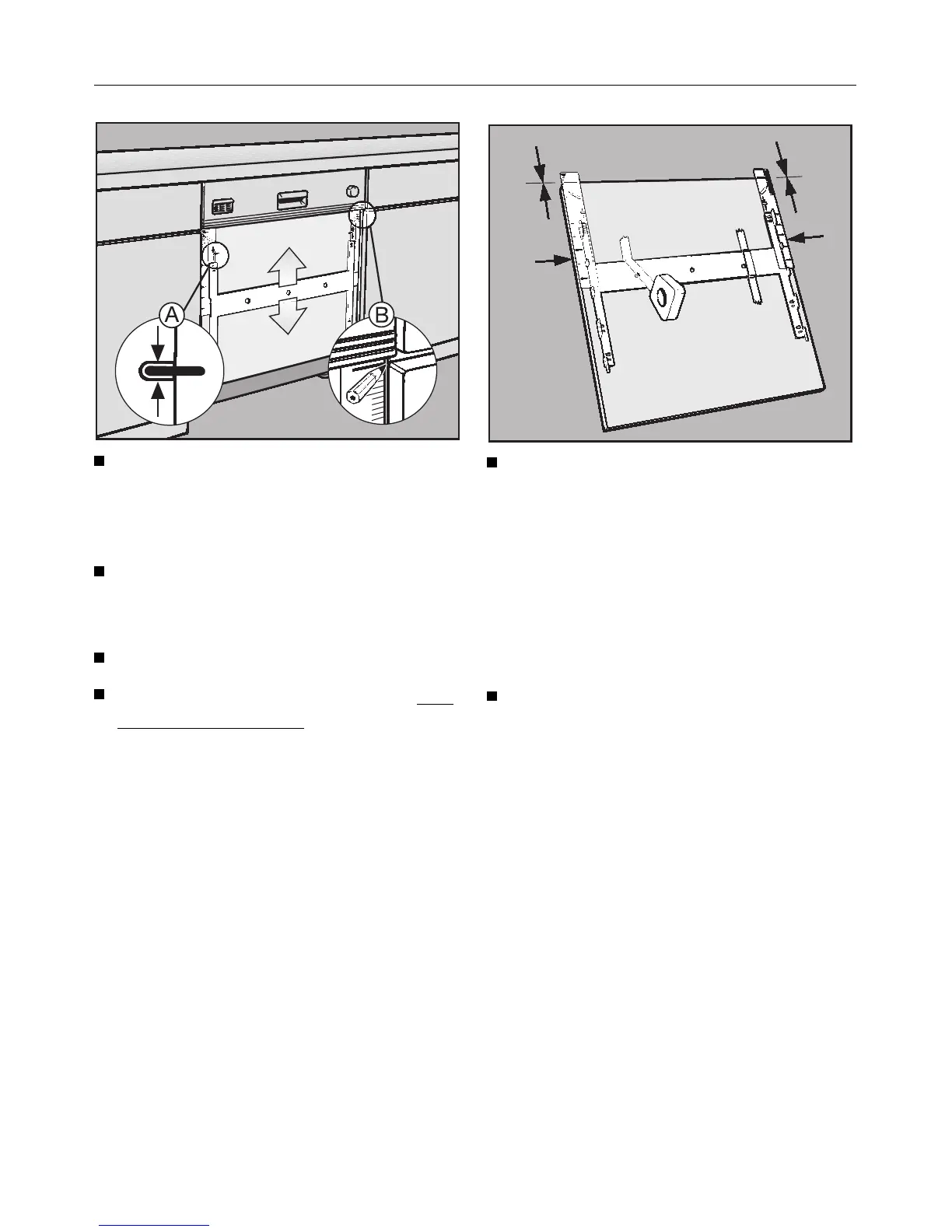 A

B