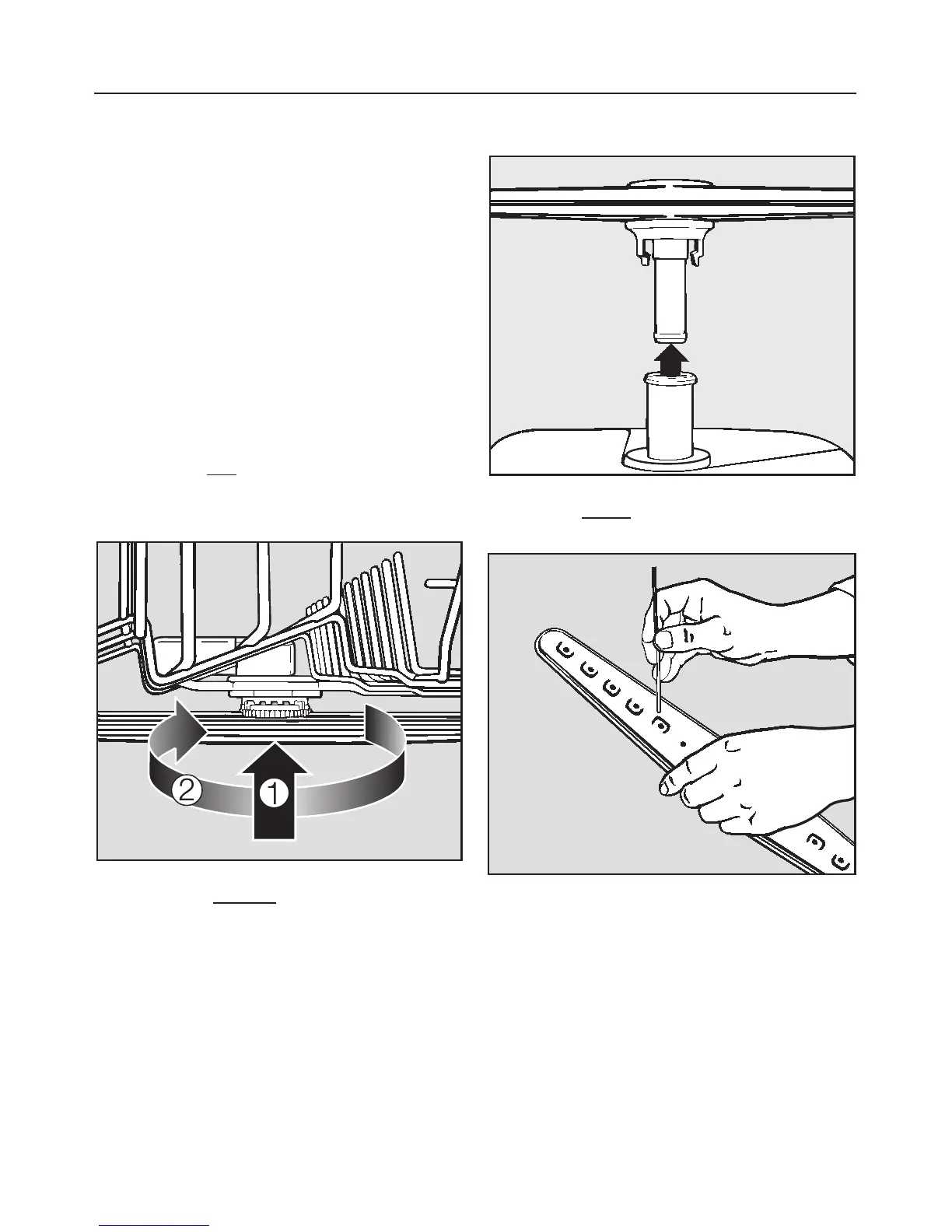 2

1