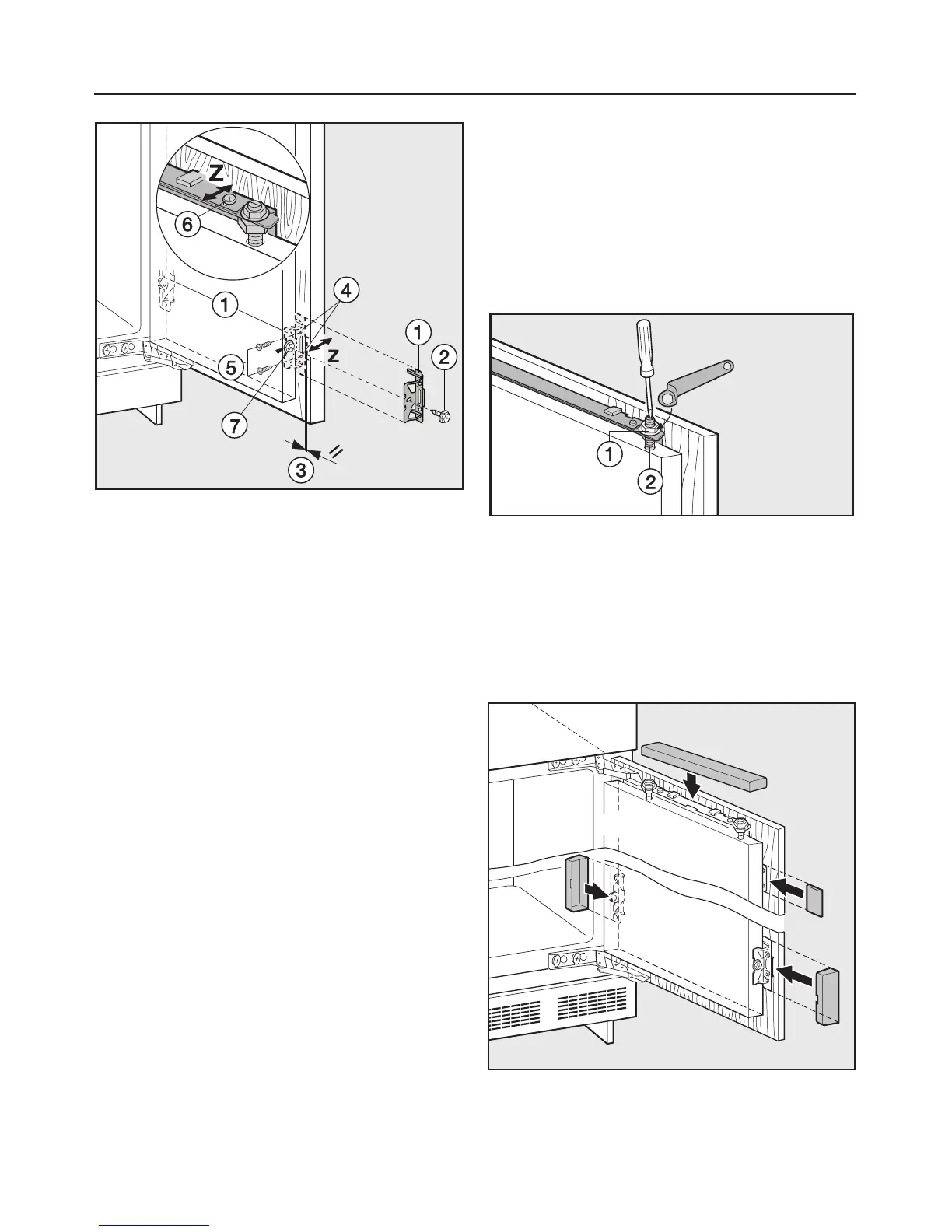 Z

6

1

4

1

2

5

Z

7

3

1

2