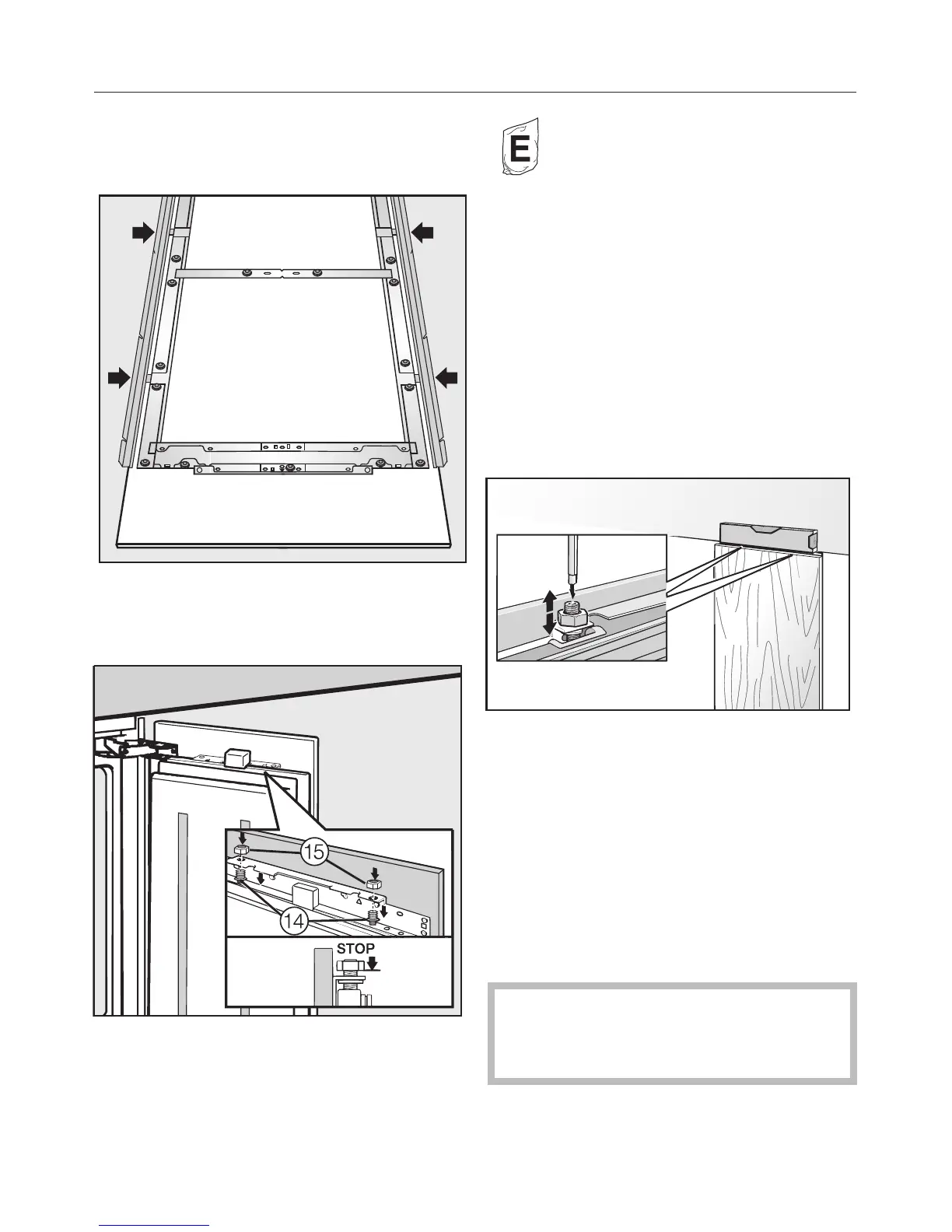 E

15

14

STOP