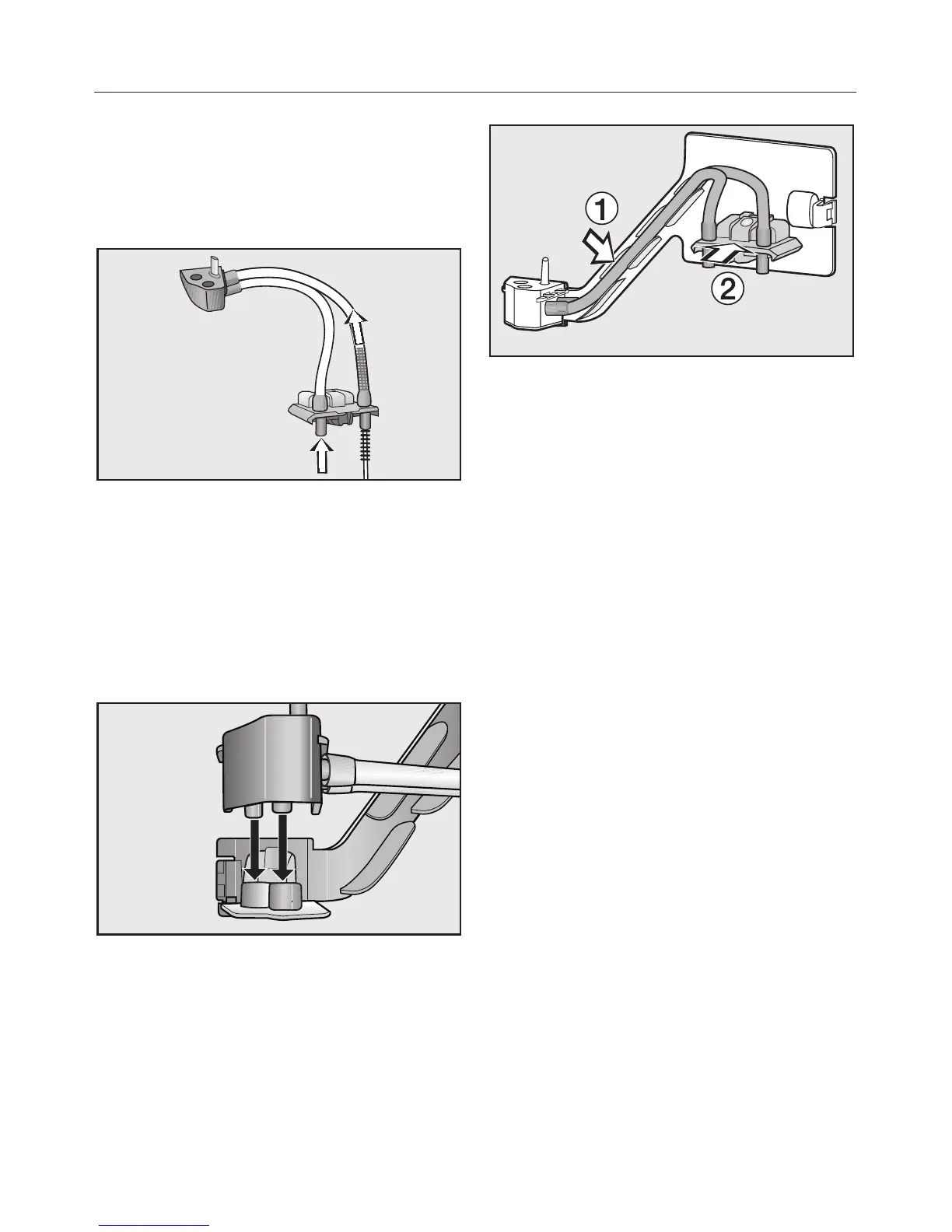 1

2