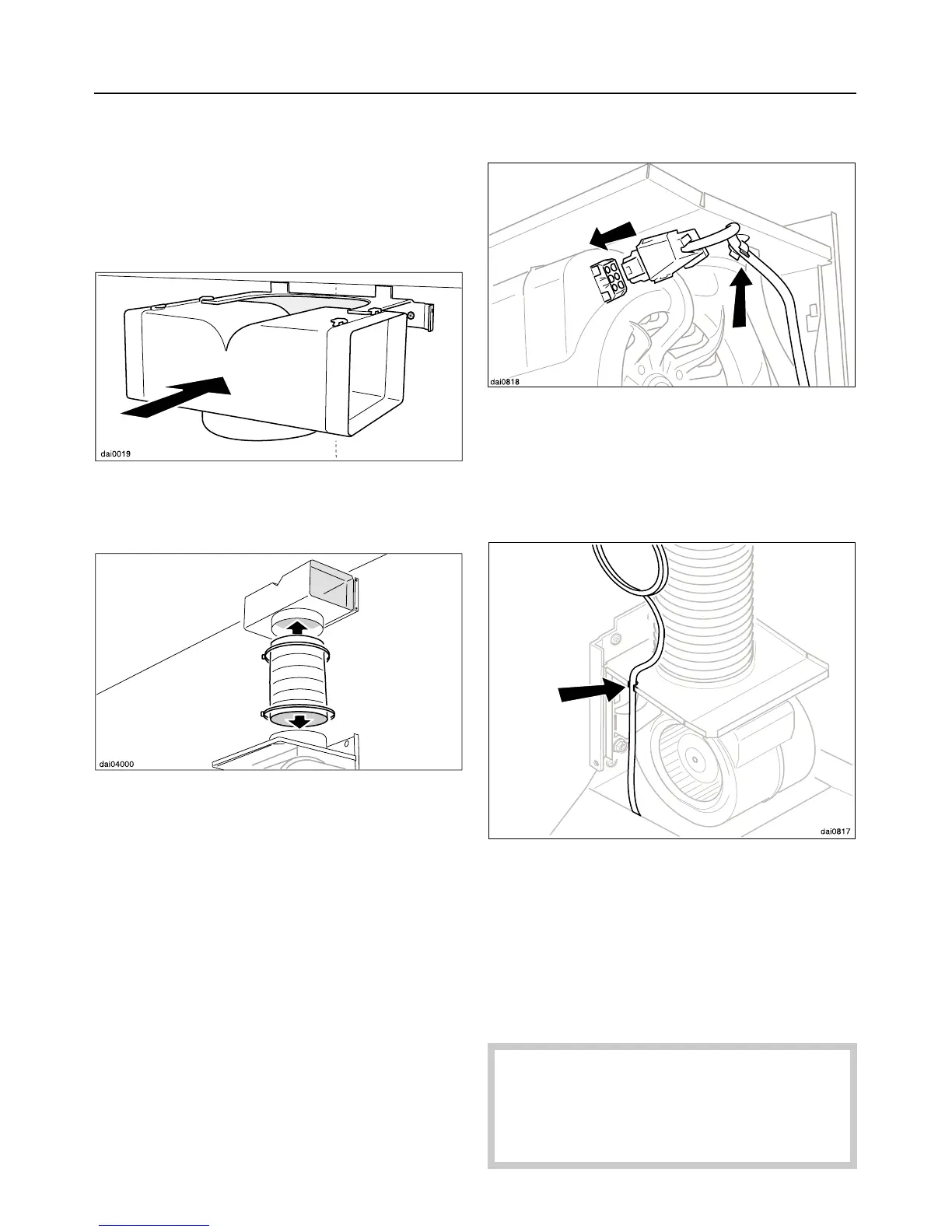 dai0019

dai04000

dai0818

dai0817