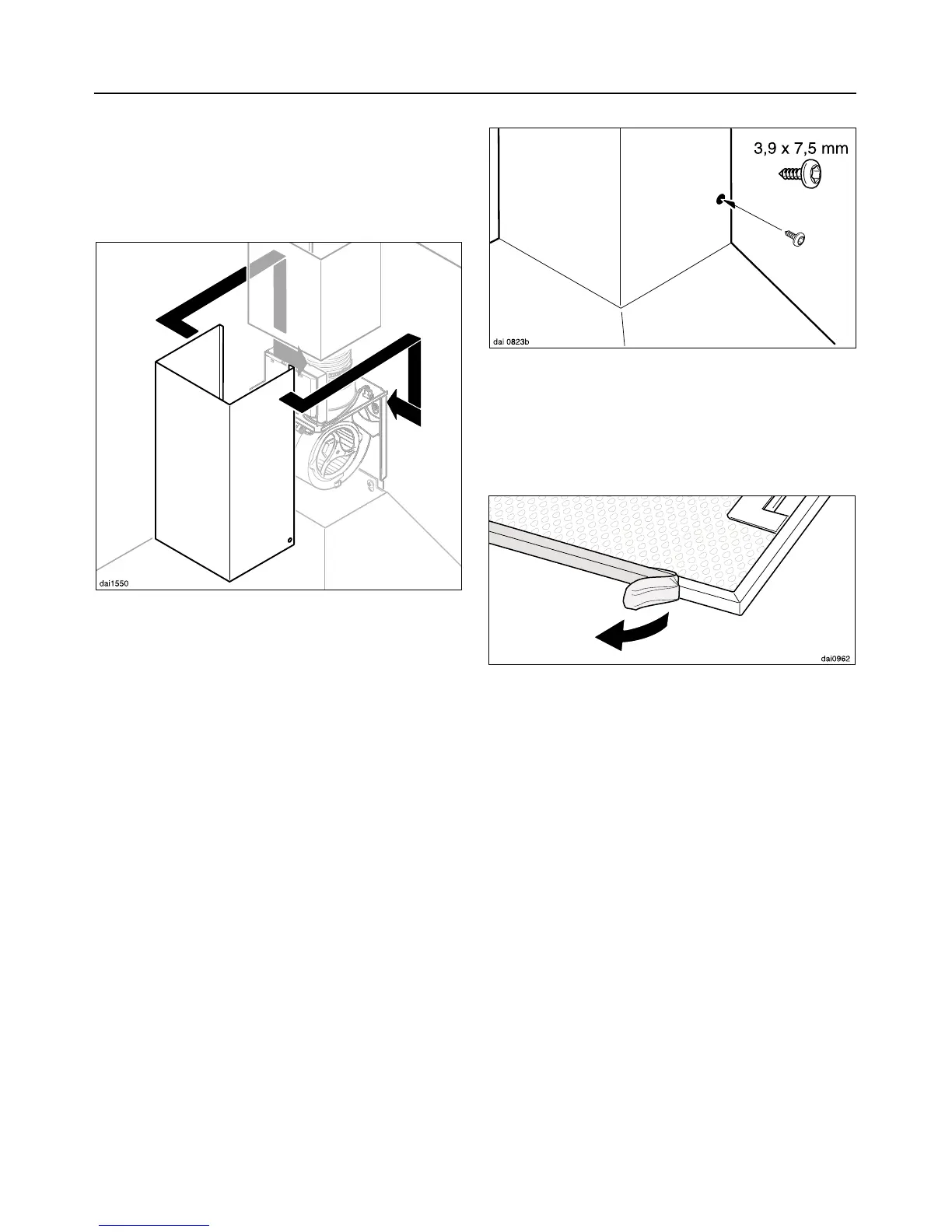 dai1550

3,9 x 7,5 mm

dai 0823b

dai0962