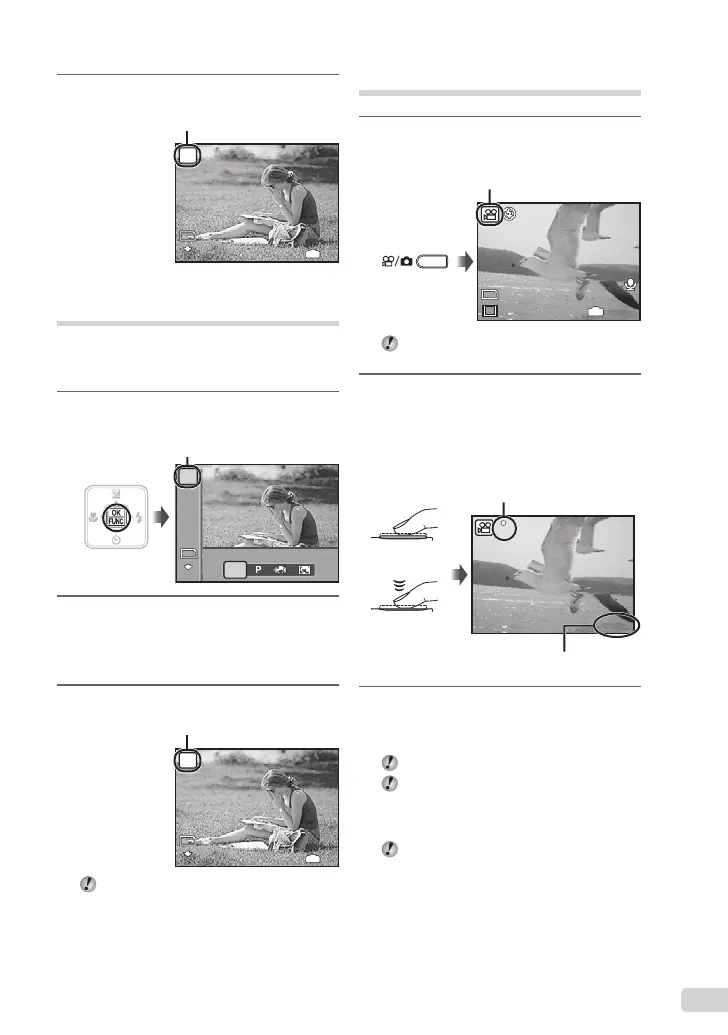 P

OK
FUNC