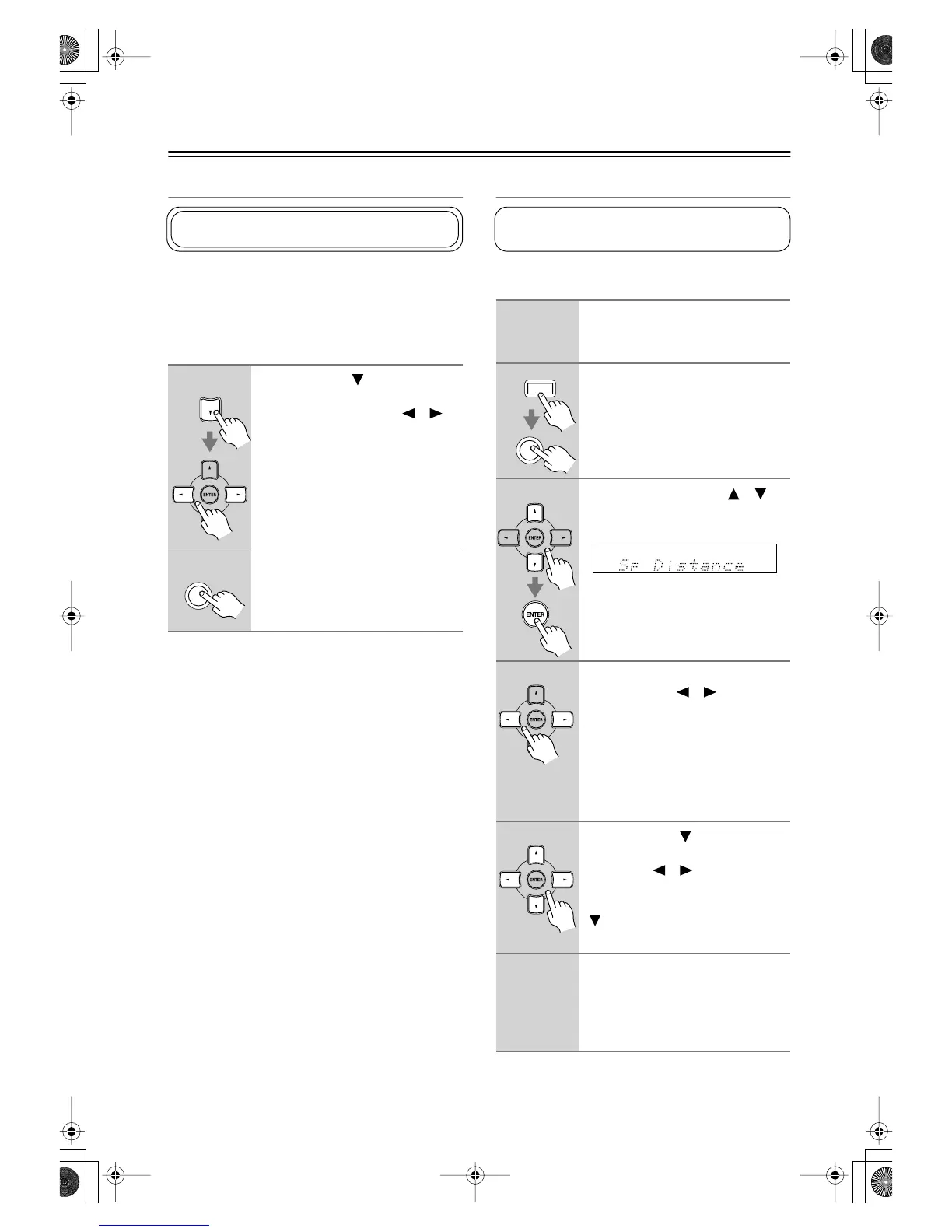 ENTER

Sp Distance

ENTER

ENTER

ENTER

ENTER