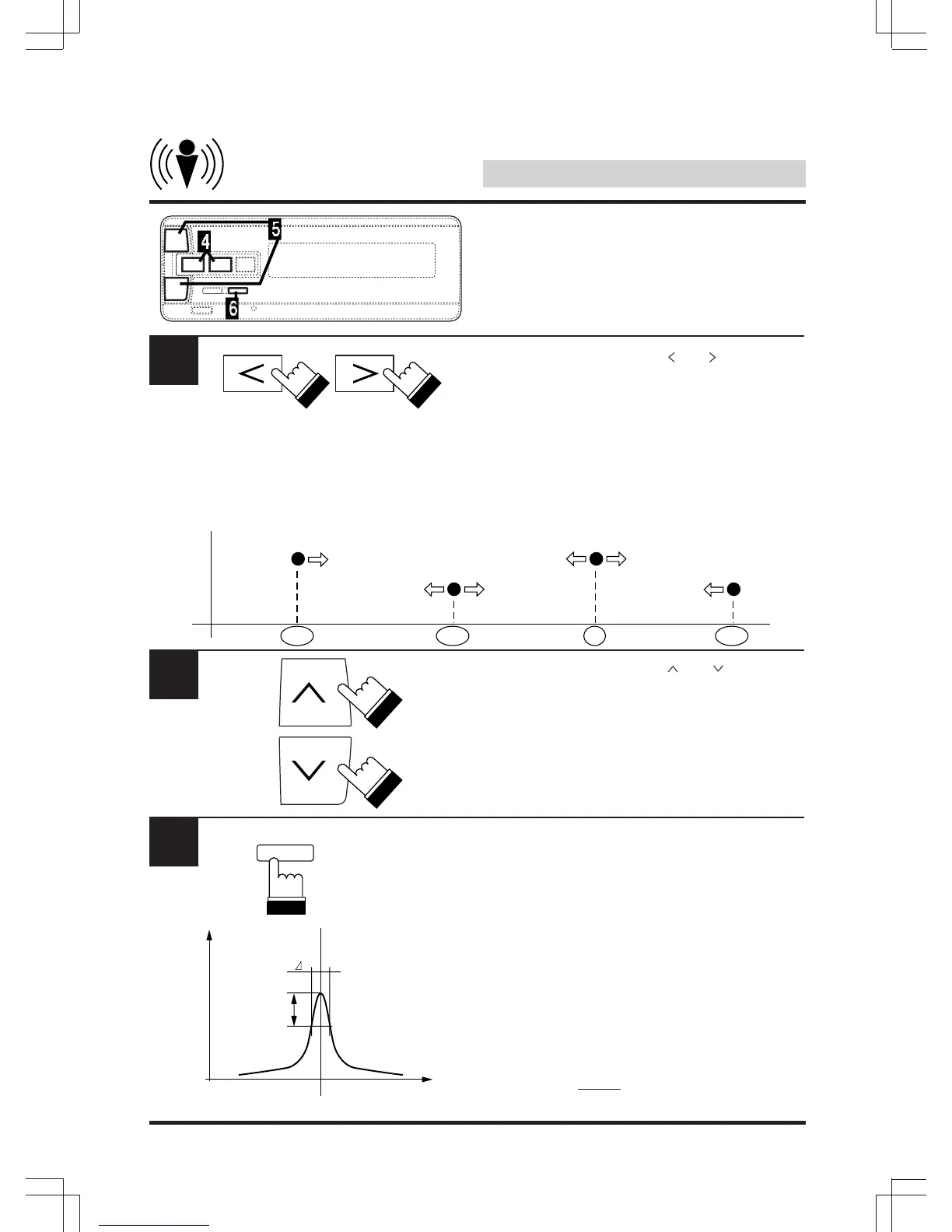 5

4

6