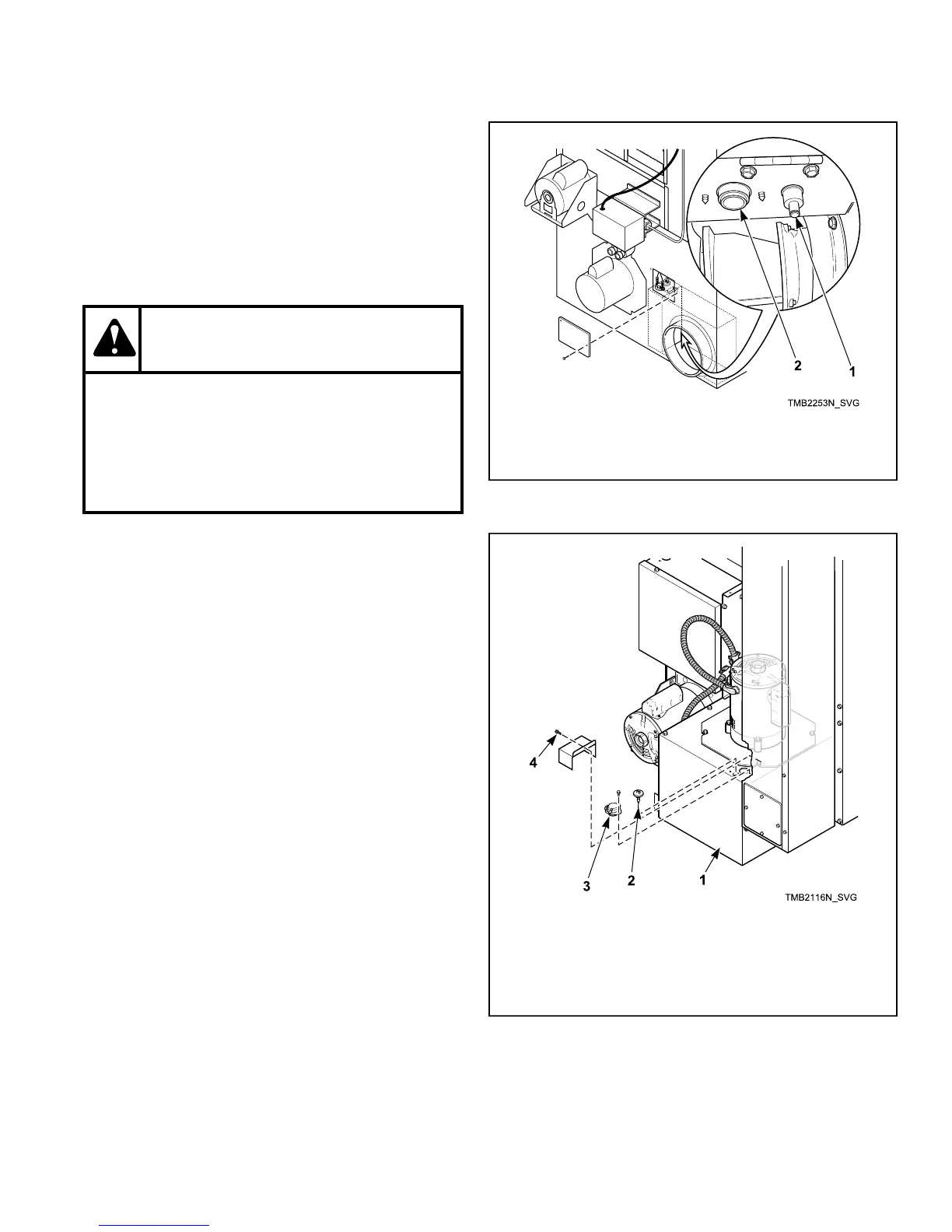 2

1

TMB2253N_SVG

4

3

2

1

TMB2116N_SVG