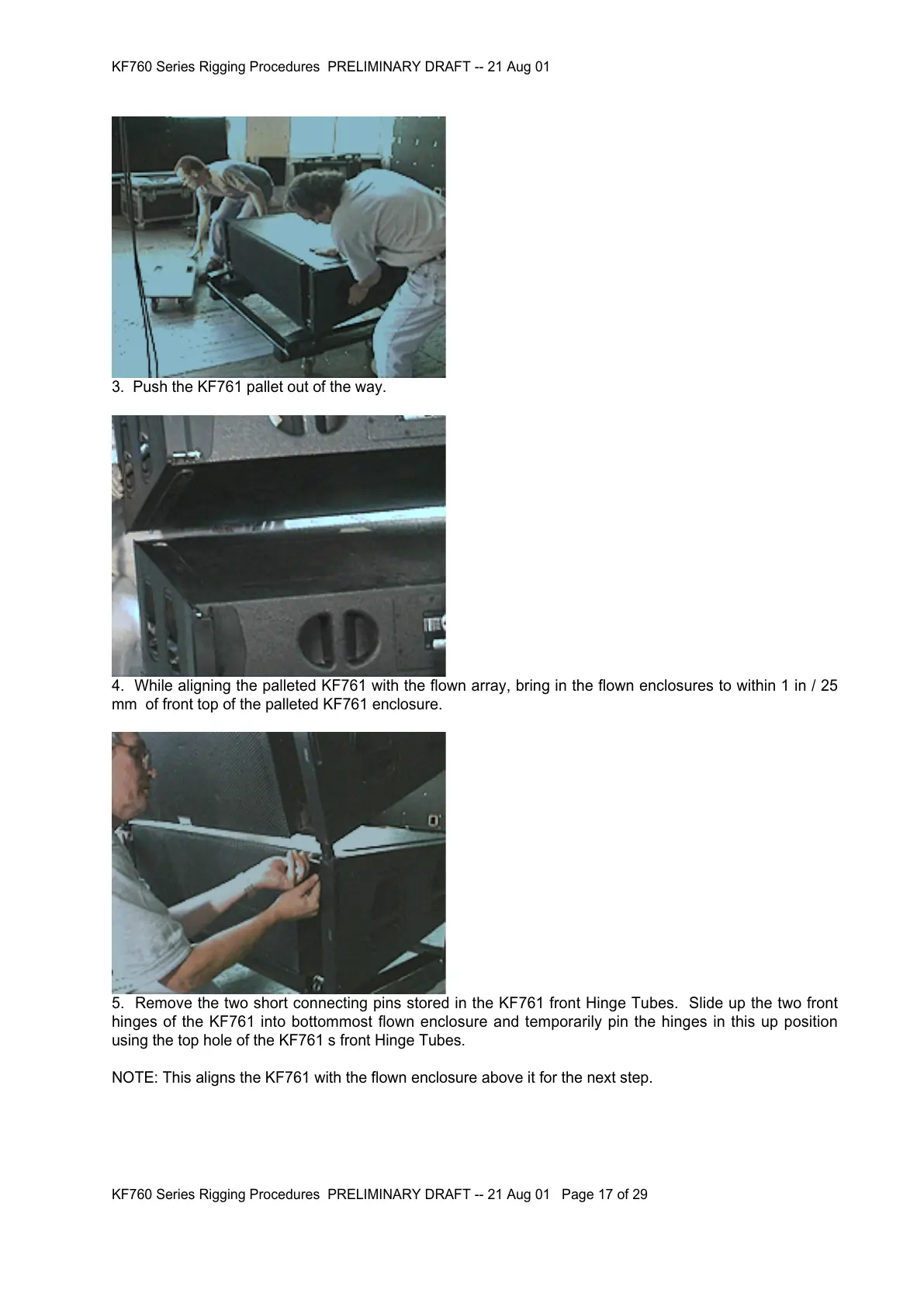 KF760 Series Rigging Procedures PRELIMINARY DRAFT -- 21 Aug 01

3. Push the KF761 pallet out of the way.

4. While aligning the palleted KF761 with the flown array, bring in the flown enclosures to within 1 in / 25 mm of front top of the palleted KF761 enclosure.

5. Remove the two short connecting pins stored in the KF761 front Hinge Tubes. Slide up the two front hinges of the KF761 into bottommost flown enclosure and temporarily pin the hinges in this up position using the top hole of the KF761 s front Hinge Tubes.

NOTE: This aligns the KF761 with the flown enclosure above it for the next step.

KF760 Series Rigging Procedures PRELIMINARY DRAFT -- 21 Aug 01 Page 17 of 29