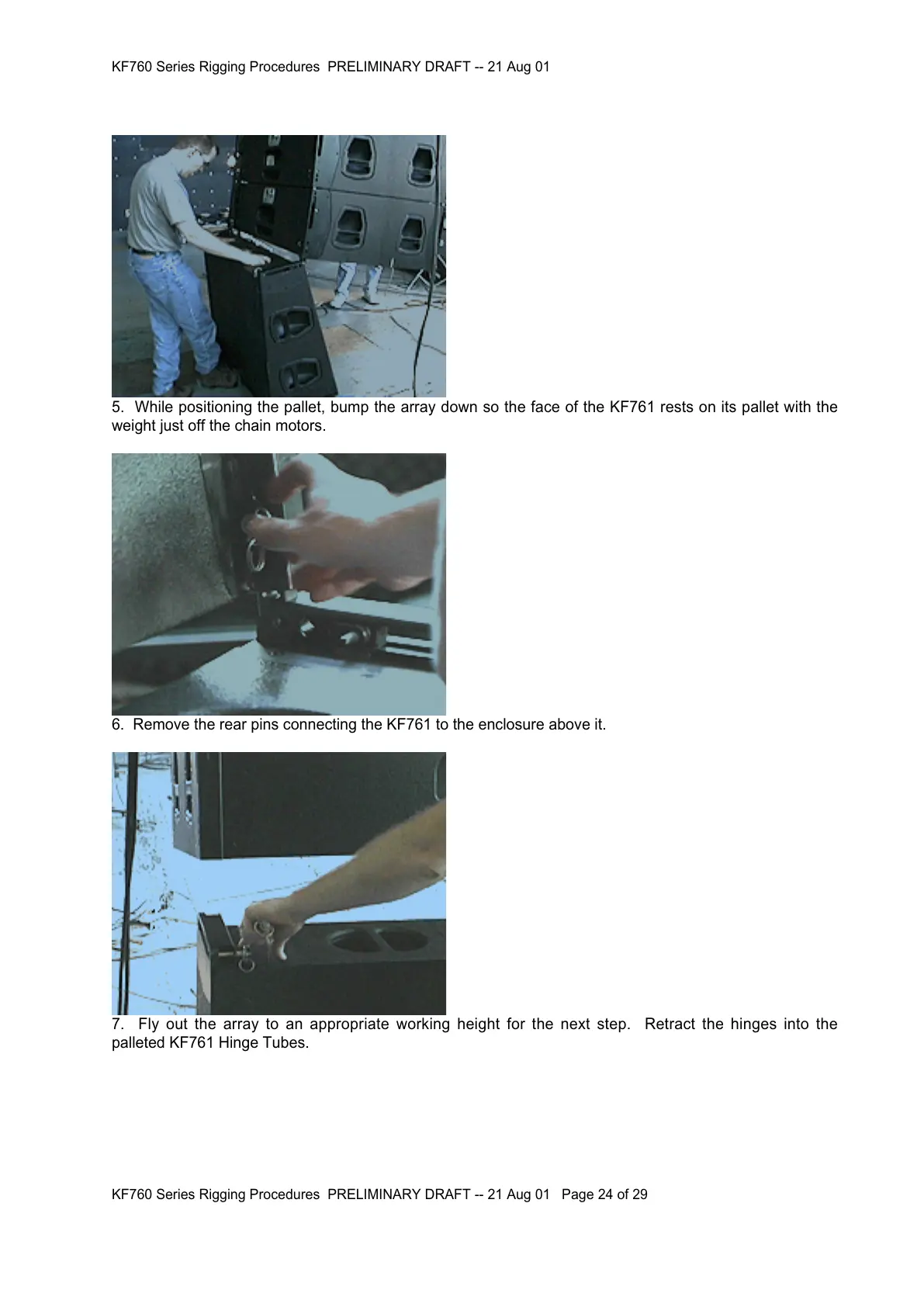 KF760 Series Rigging Procedures PRELIMINARY DRAFT -- 21 Aug 01

5. While positioning the pallet, bump the array down so the face of the KF761 rests on its pallet with the weight just off the chain motors.

6. Remove the rear pins connecting the KF761 to the enclosure above it.

7. Fly out the array to an appropriate working height for the next step. Retract the hinges into the palleted KF761 Hinge Tubes.

KF760 Series Rigging Procedures PRELIMINARY DRAFT -- 21 Aug 01 Page 24 of 29