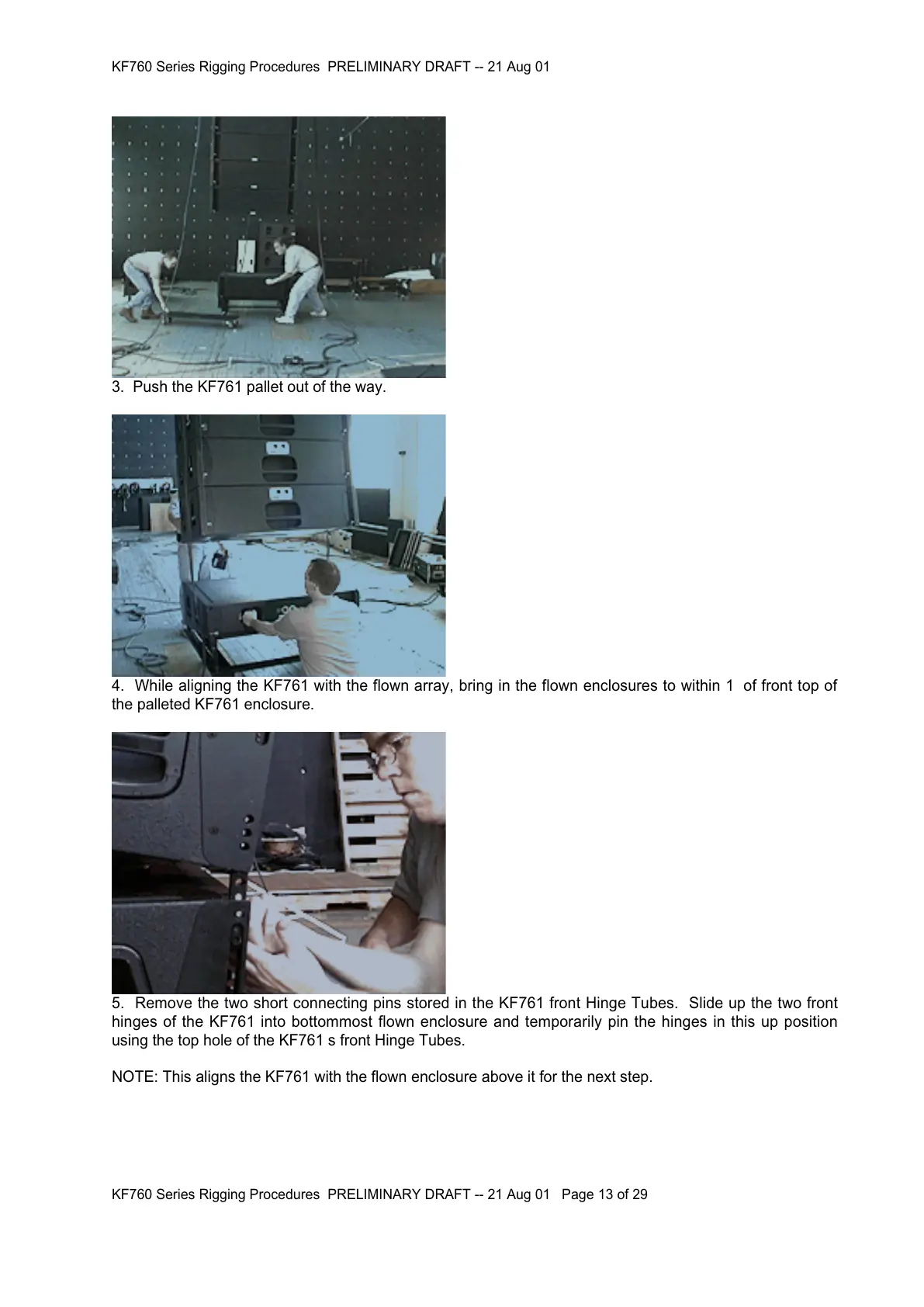 KF760 Series Rigging Procedures PRELIMINARY DRAFT -- 21 Aug 01

3. Push the KF761 pallet out of the way.

4. While aligning the KF761 with the flown array, bring in the flown enclosures to within 1 of front top of the palleted KF761 enclosure.

5. Remove the two short connecting pins stored in the KF761 front Hinge Tubes. Slide up the two front hinges of the KF761 into bottommost flown enclosure and temporarily pin the hinges in this up position using the top hole of the KF761 s front Hinge Tubes.

NOTE: This aligns the KF761 with the flown enclosure above it for the next step.

KF760 Series Rigging Procedures PRELIMINARY DRAFT -- 21 Aug 01 Page 13 of 29