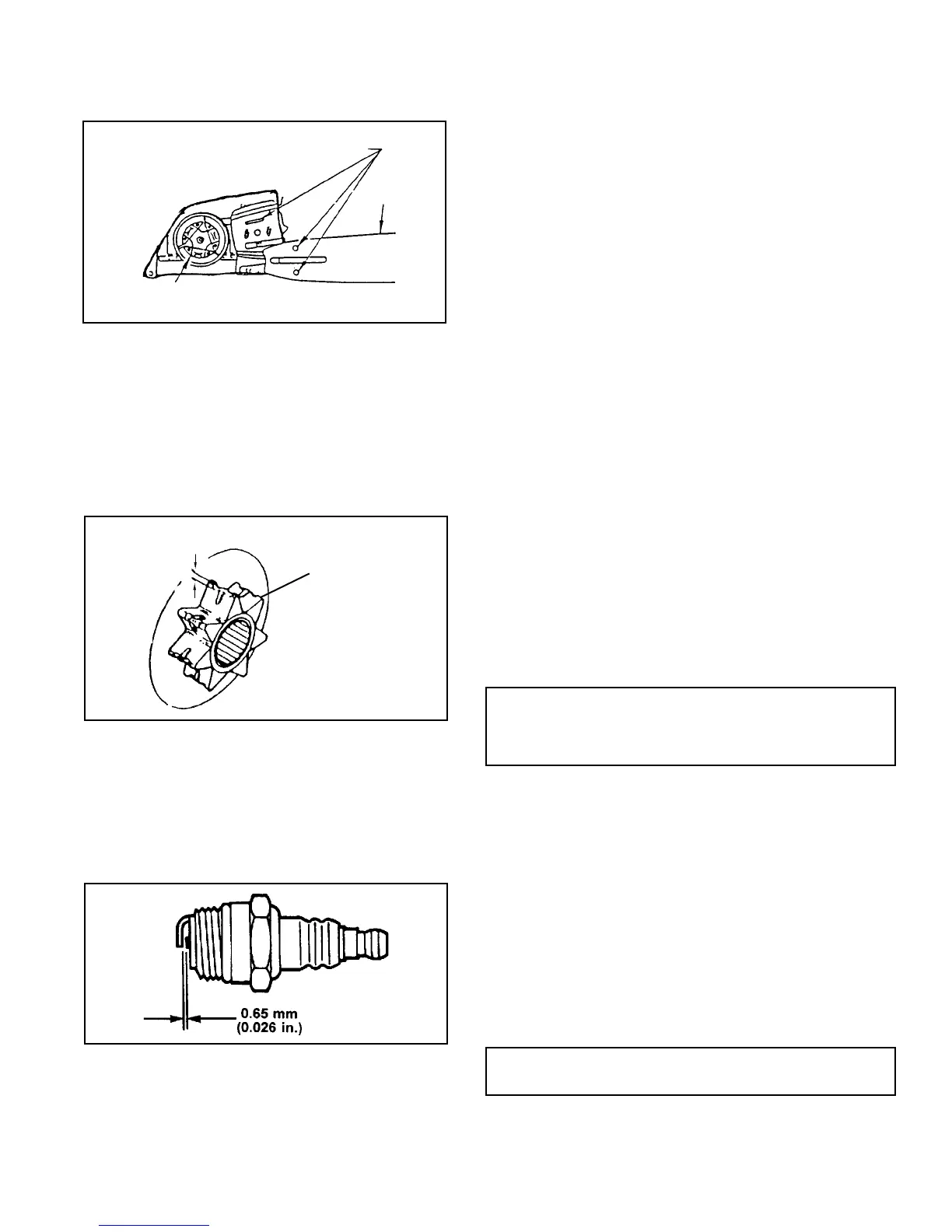 0.65 mm
(0.026 in.)