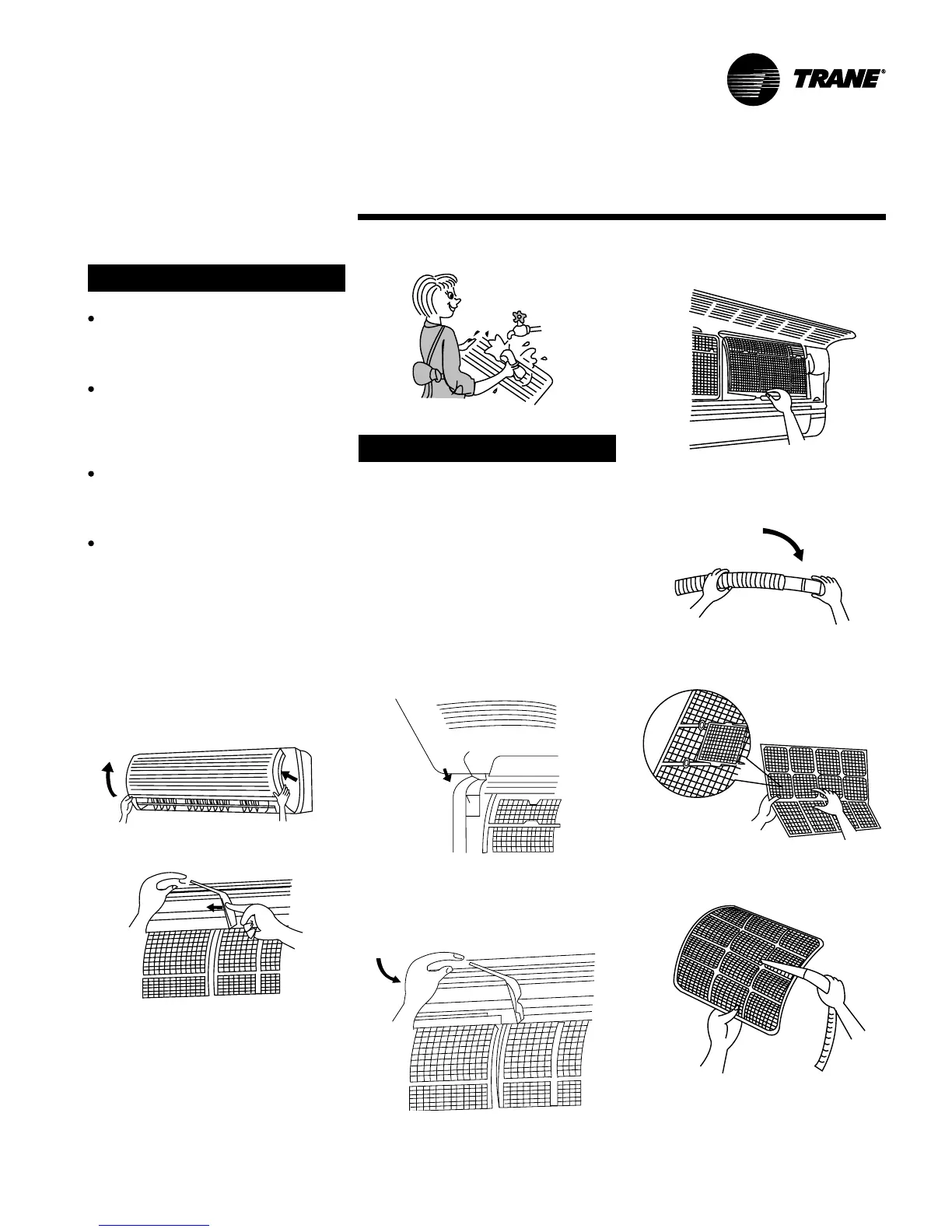 TRANE®