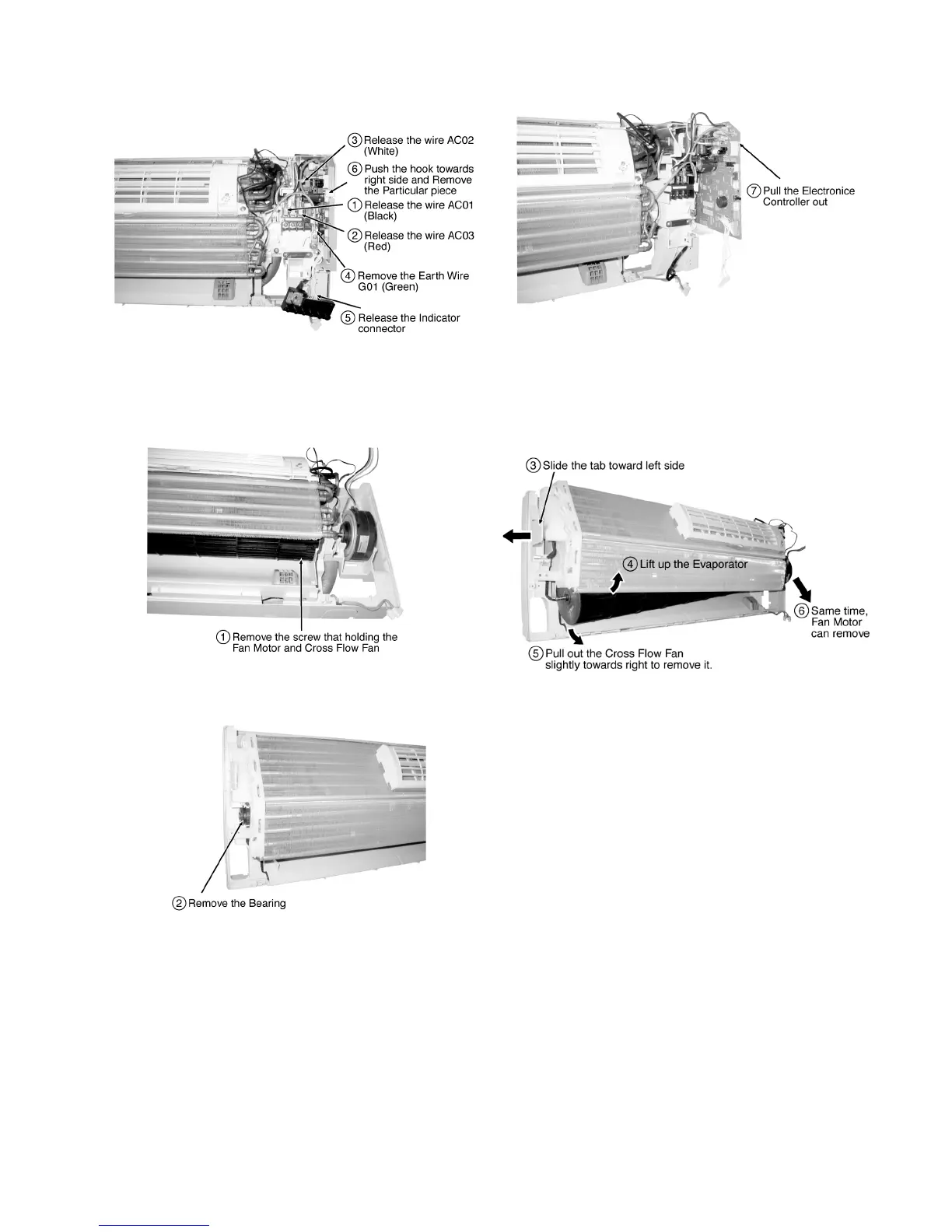 ③ Release the wire AC02 (White)

⑥ Push the hook towards right side and Remove the Particular piece

① Release the wire AC01 (Black)

② Release the wire AC03 (Red)

④ Remove the Earth Wire G01 (Green)

⑤ Release the Indicator connector

⑦ Pull the Electronice Controller out

① Remove the screw that holding the Fan Motor and Cross Flow Fan

③ Slide the tab toward left side

④ Lift up the Evaporator

⑥ Same time, Fan Motor can remove

⑤ Pull out the Cross Flow Fan slightly towards right to remove it.

② Remove the Bearing