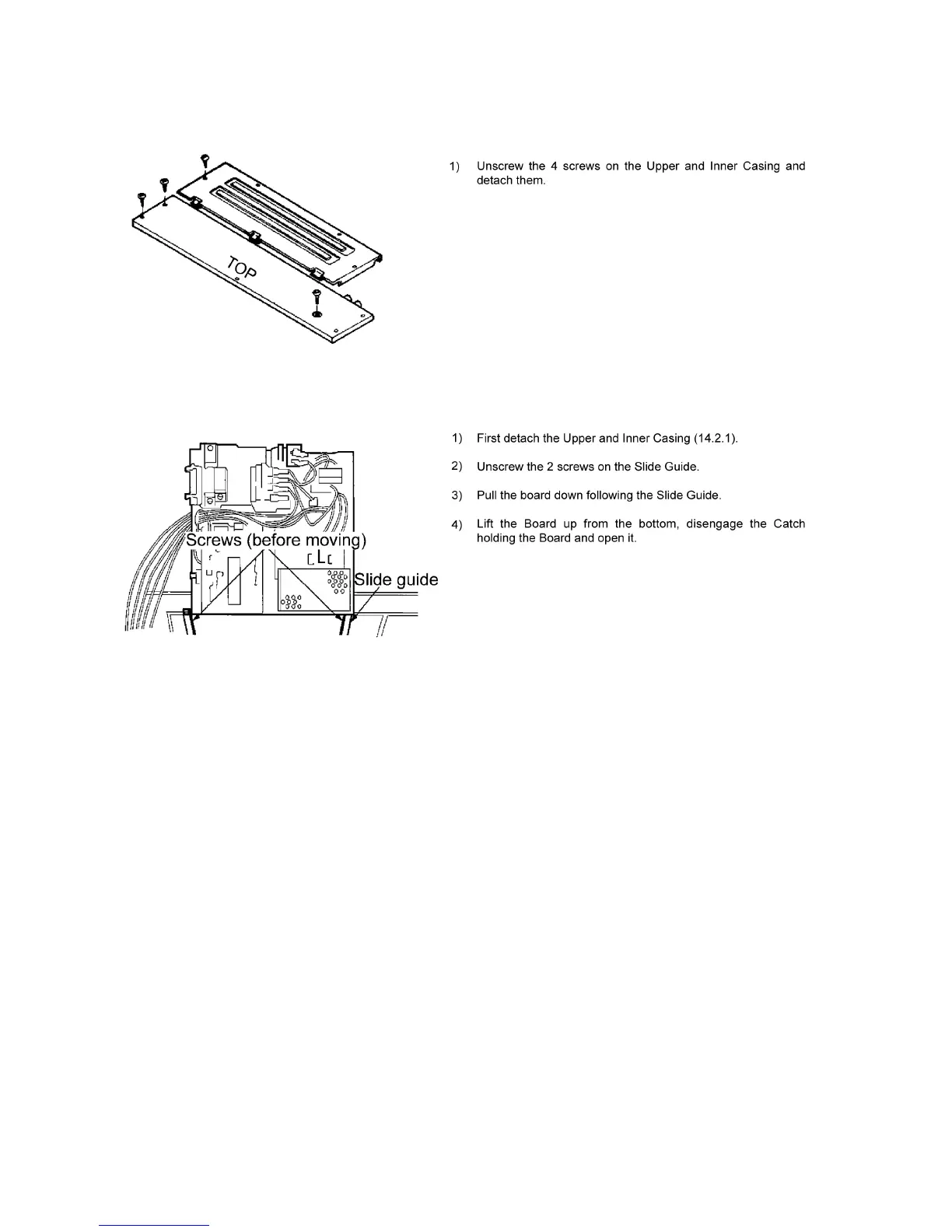 TOP

1) Unscrew the 4 screws on the Upper and Inner Casing and detach them.

Screws (before moving)

Slide guide

1) First detach the Upper and Inner Casing (14.2.1).

2) Unscrew the 2 screws on the Slide Guide.

3) Pull the board down following the Slide Guide.

4) Lift the Board up from the bottom, disengage the Catch holding the Board and open it.