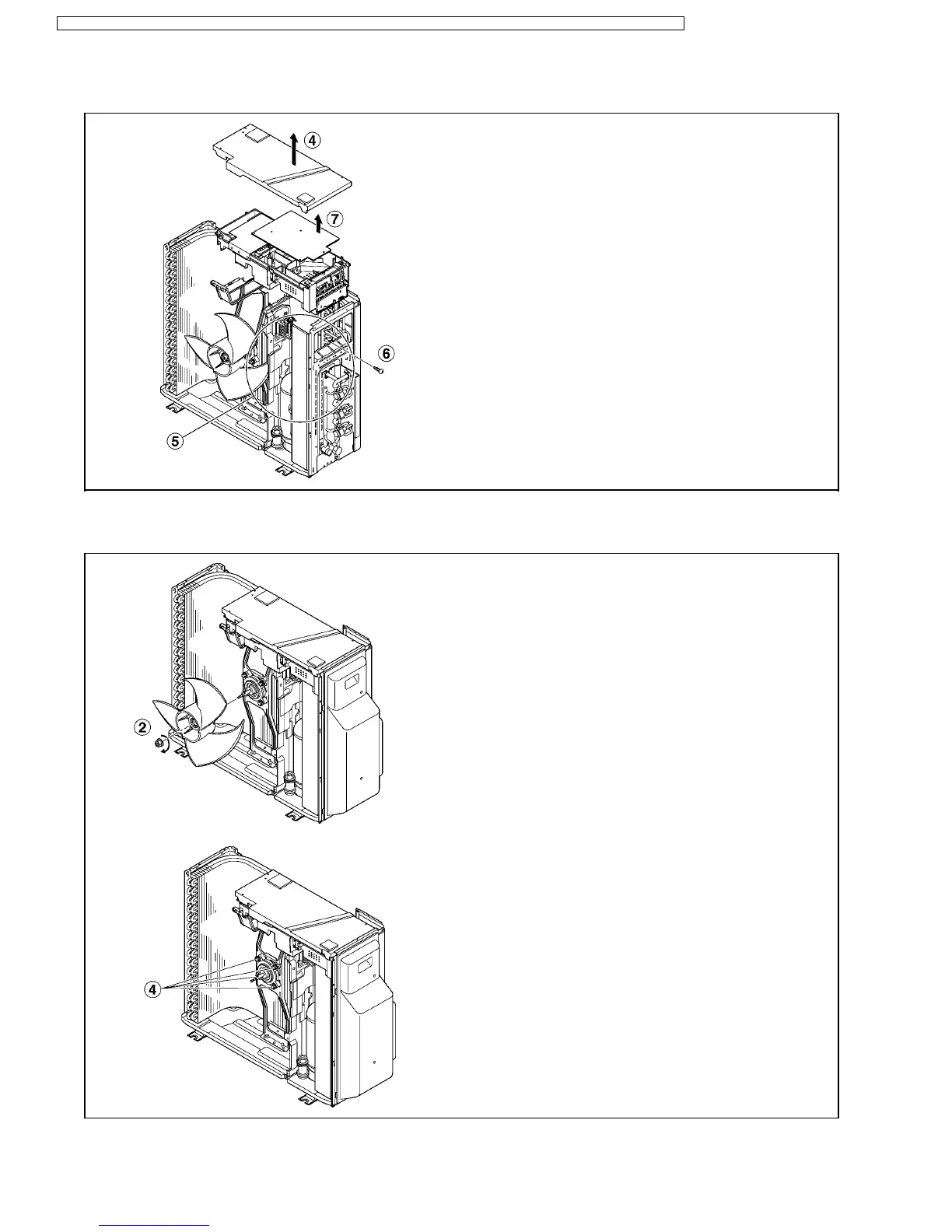 ④

⑦

⑥

⑤

②

④