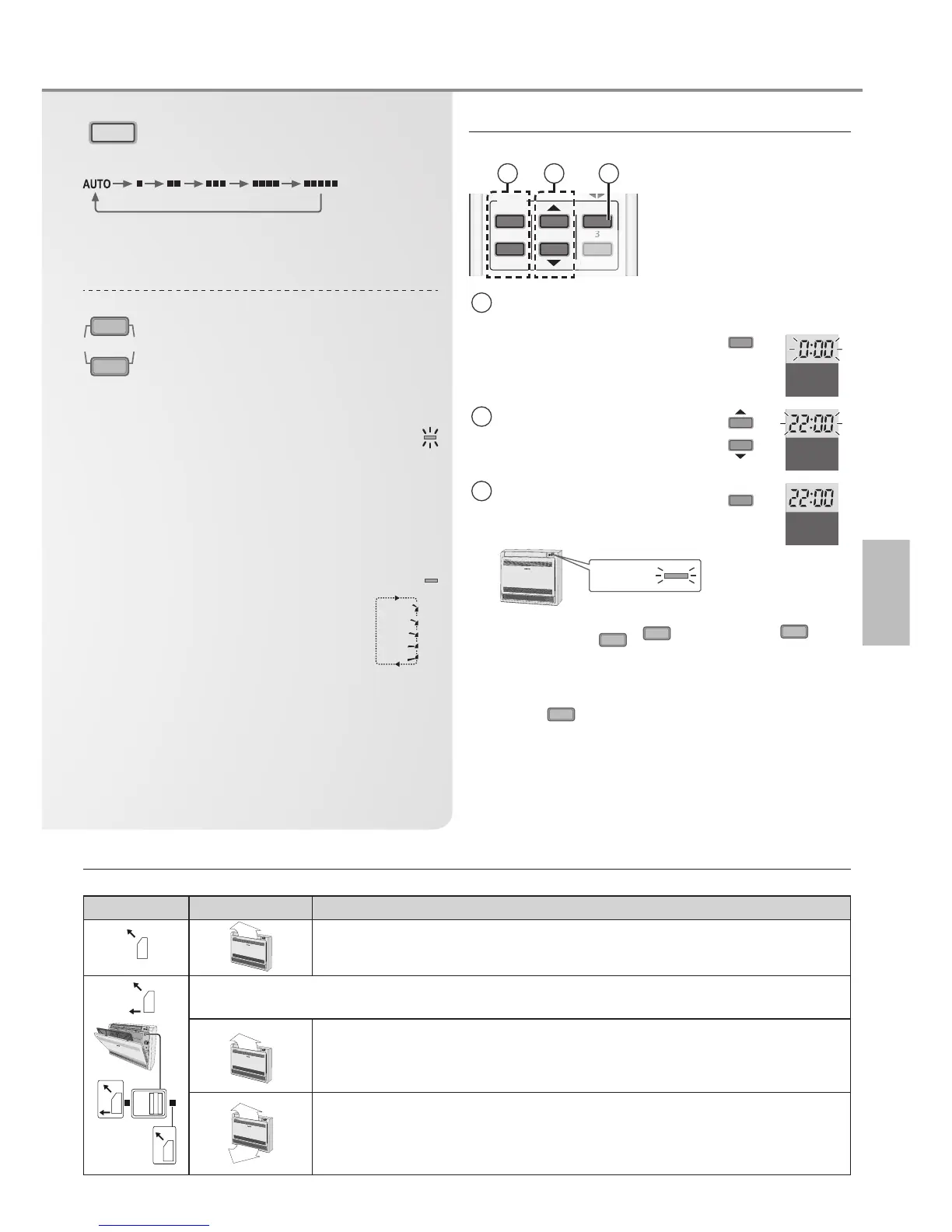 AUTO

3

0:00

22:00

22:00