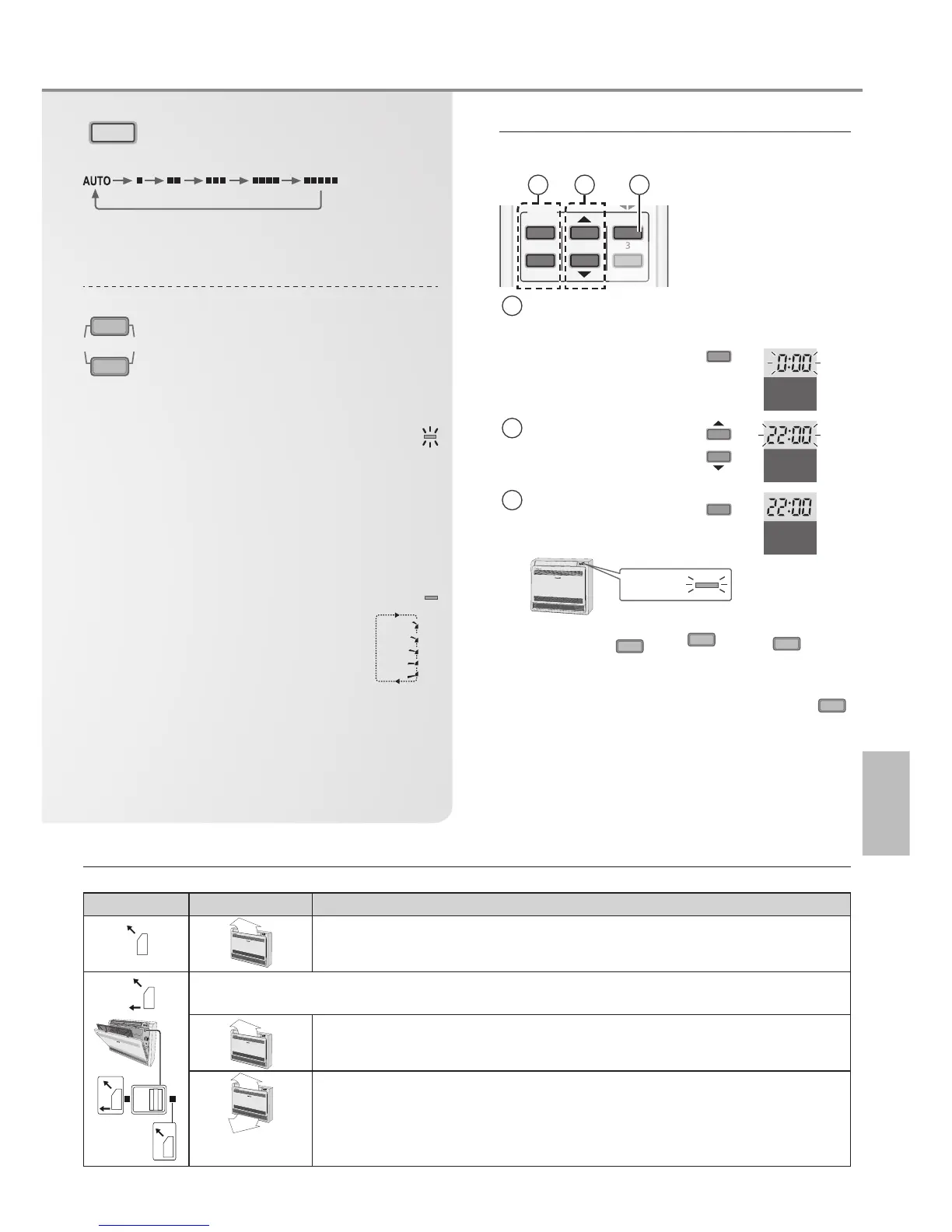 AUTO

3