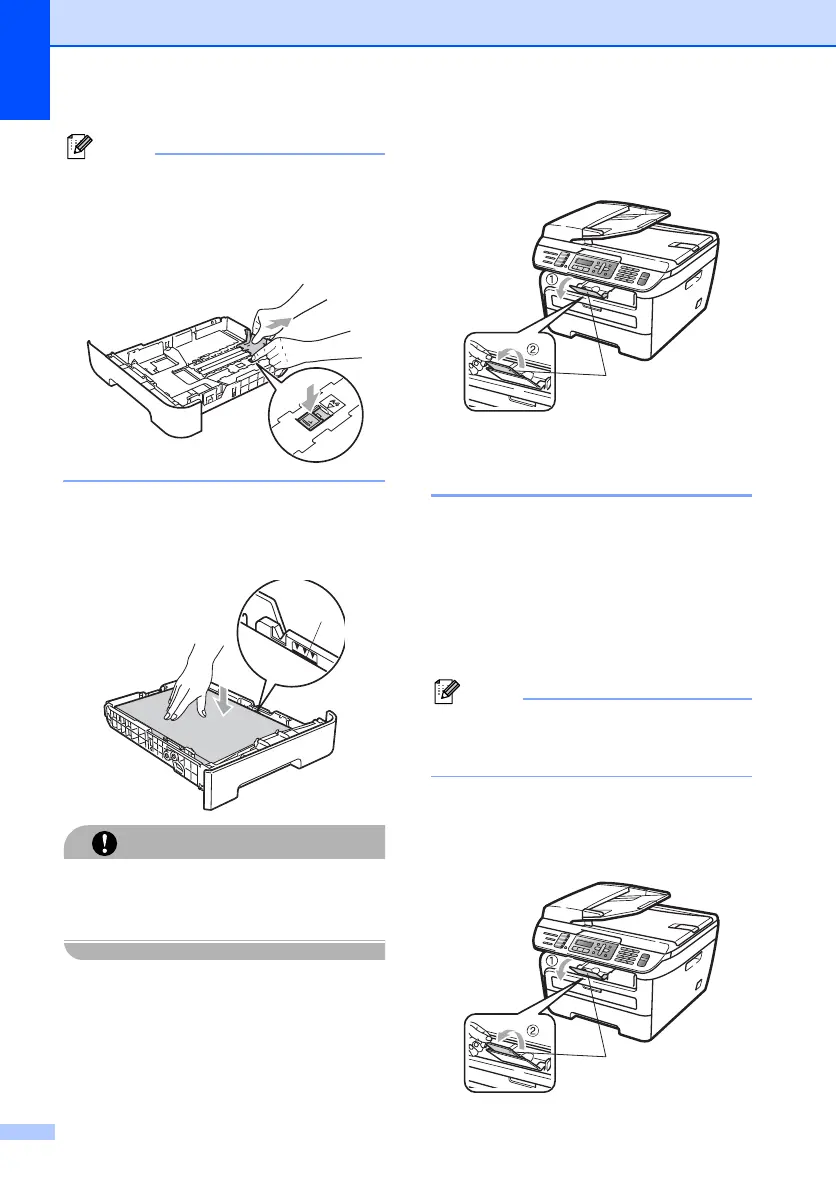 ①

②

①

②