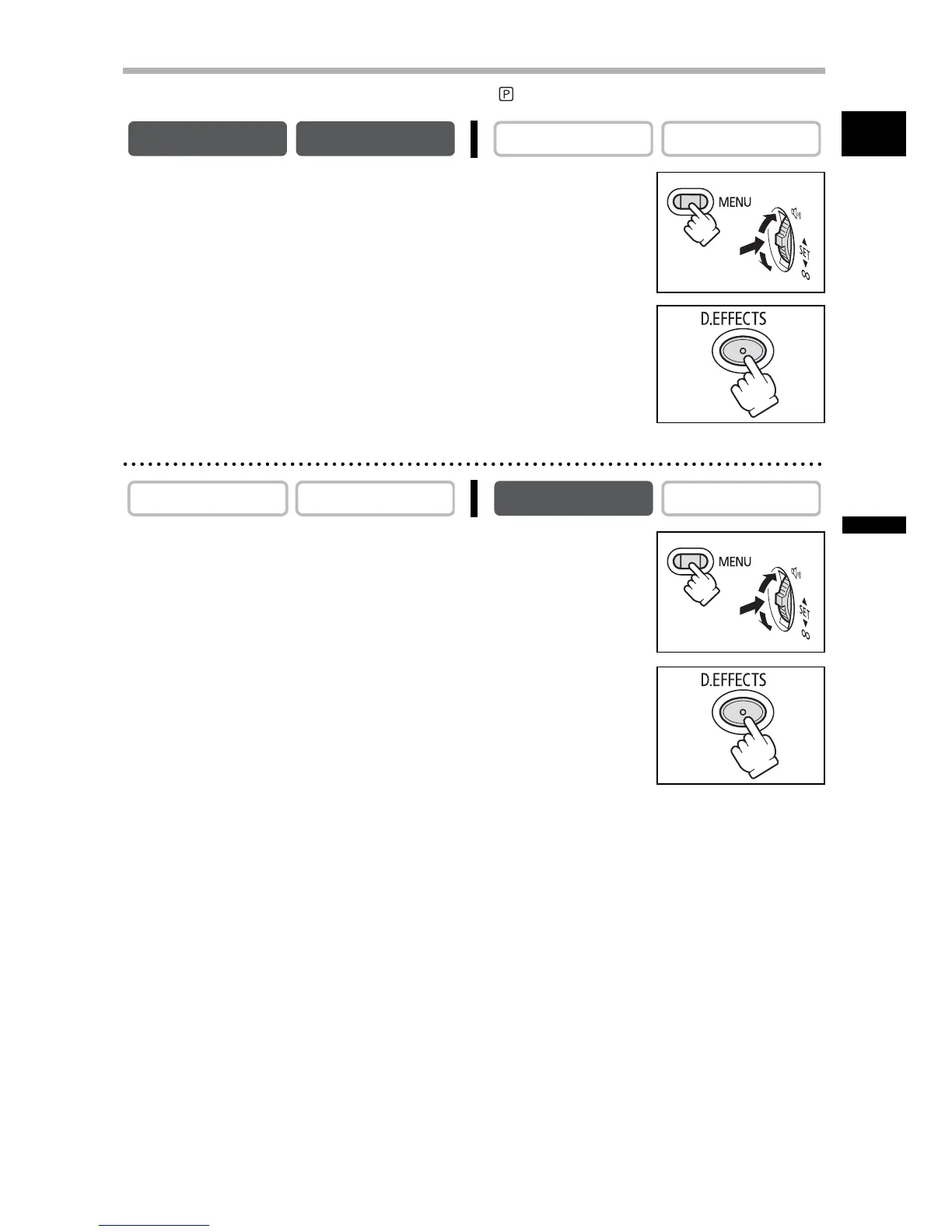 P

MENU

SET

D.EFFECTS

MENU

SET

D.EFFECTS