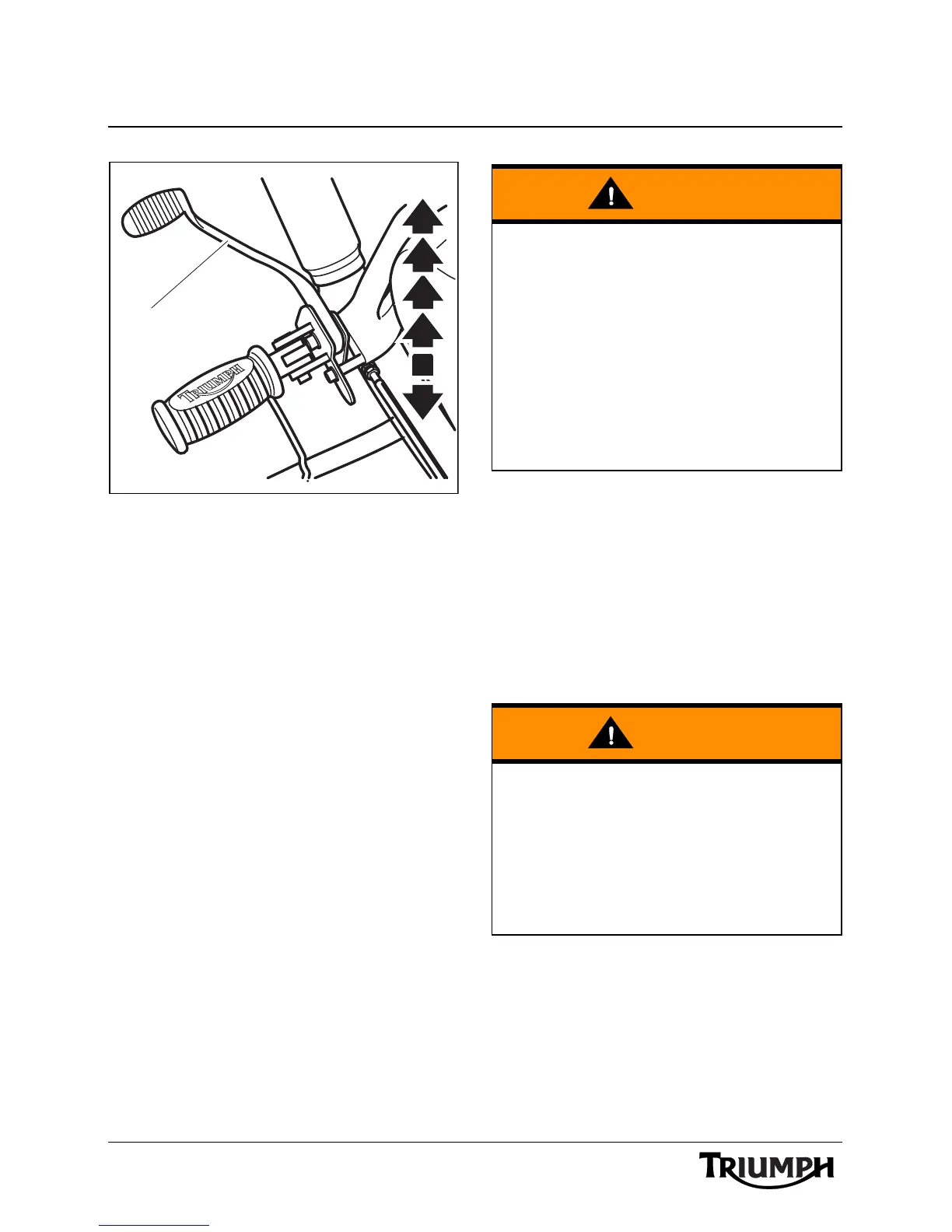 TRIUMPH

TRIUMPH