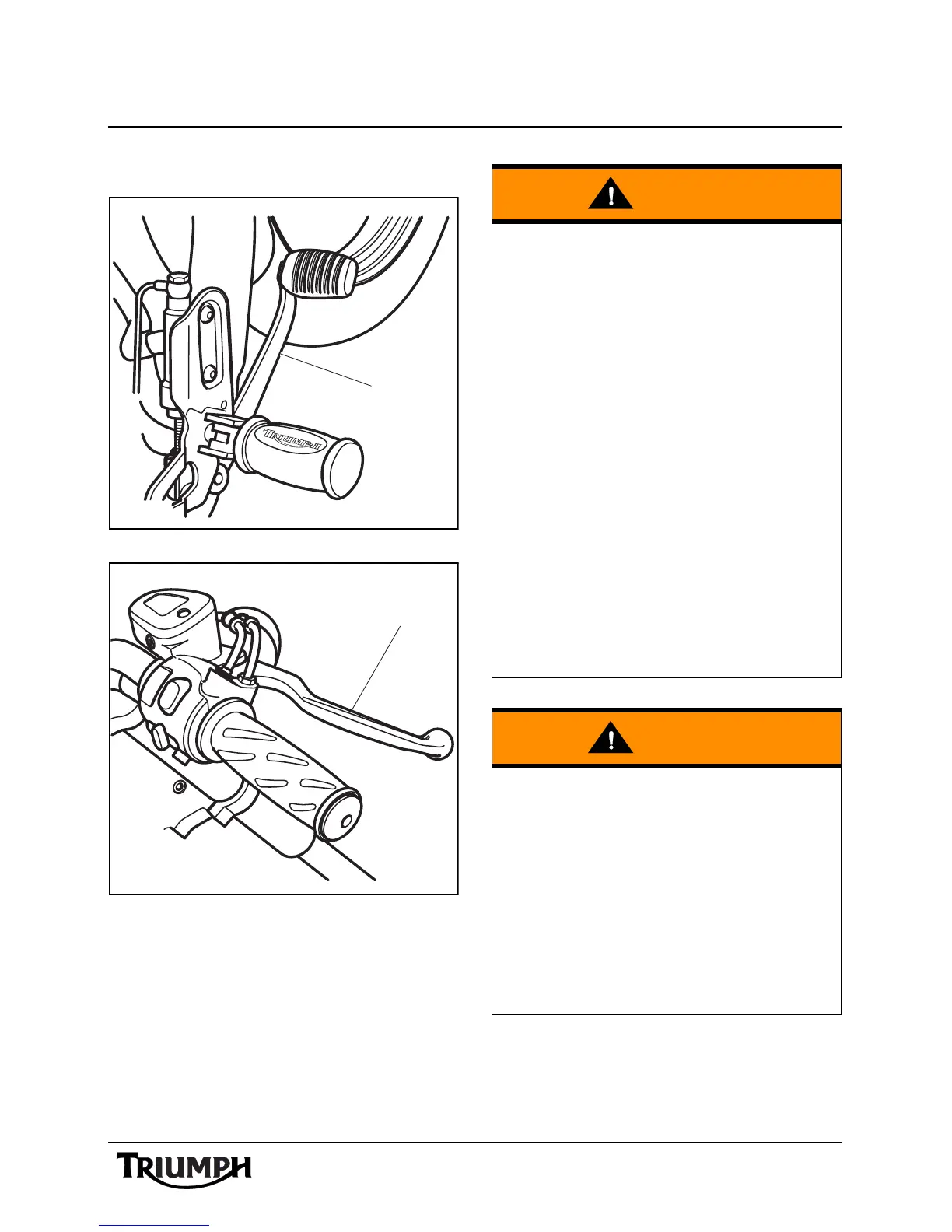 TRIUMPH

TRIUMPH